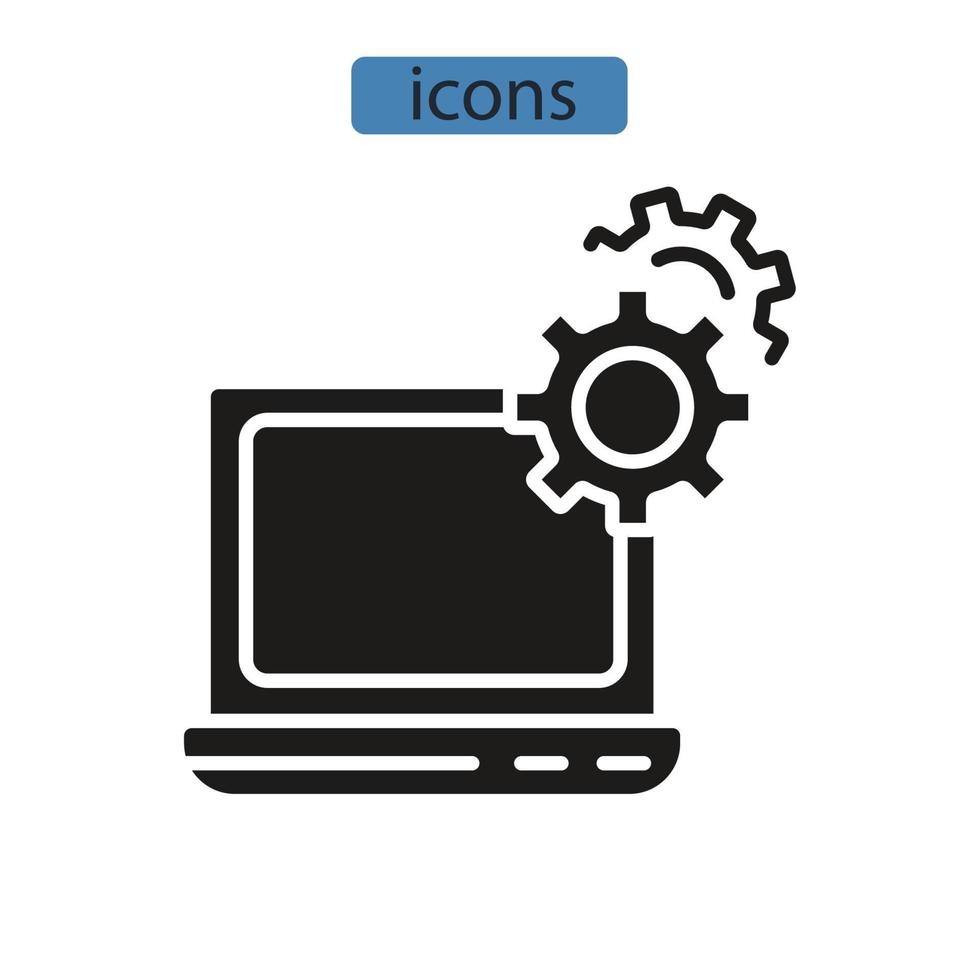 icons