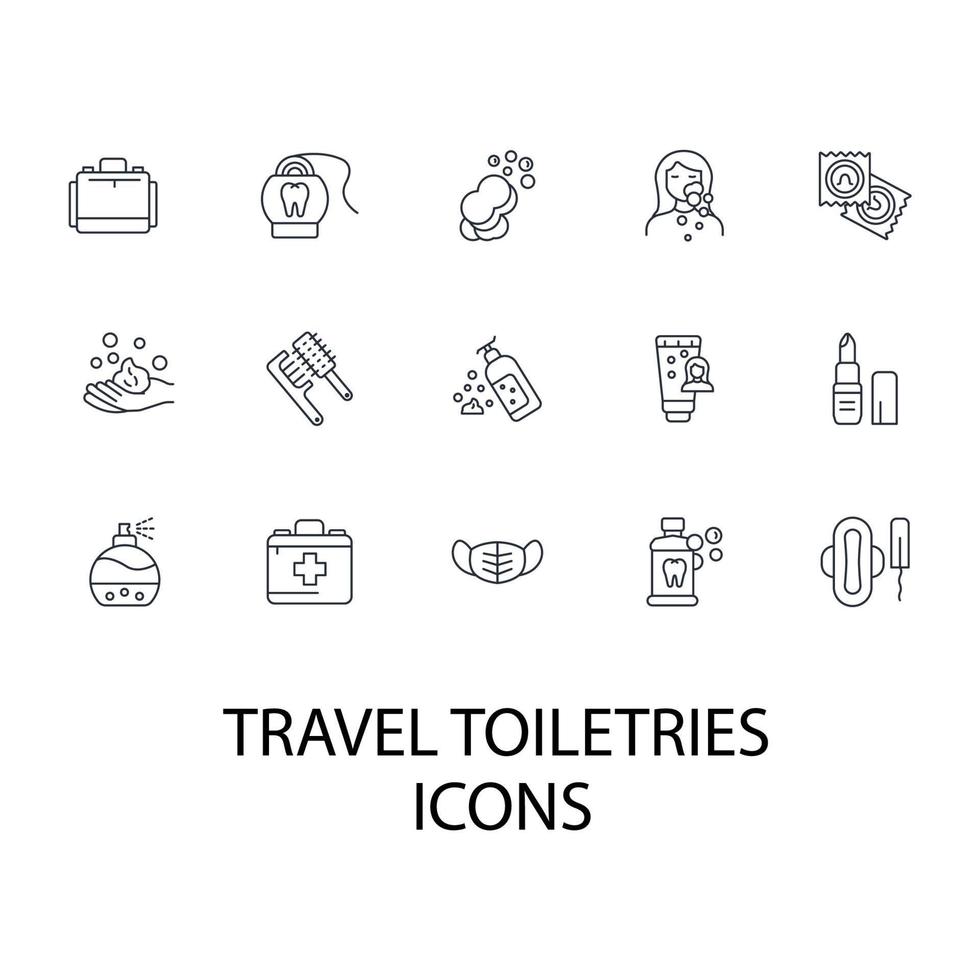 TRAVEL TOILETRIES ICONS