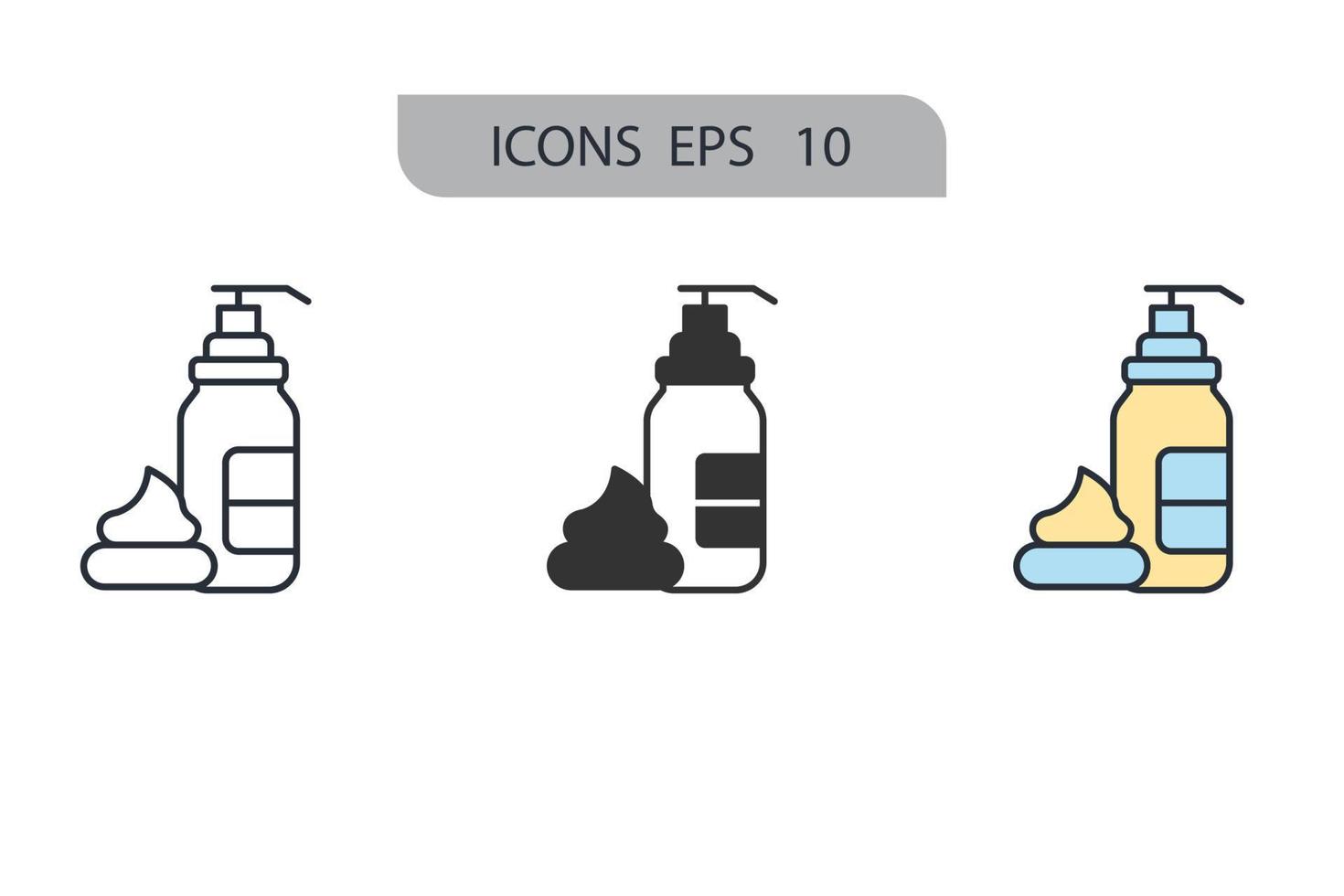 ICONS EPS 10