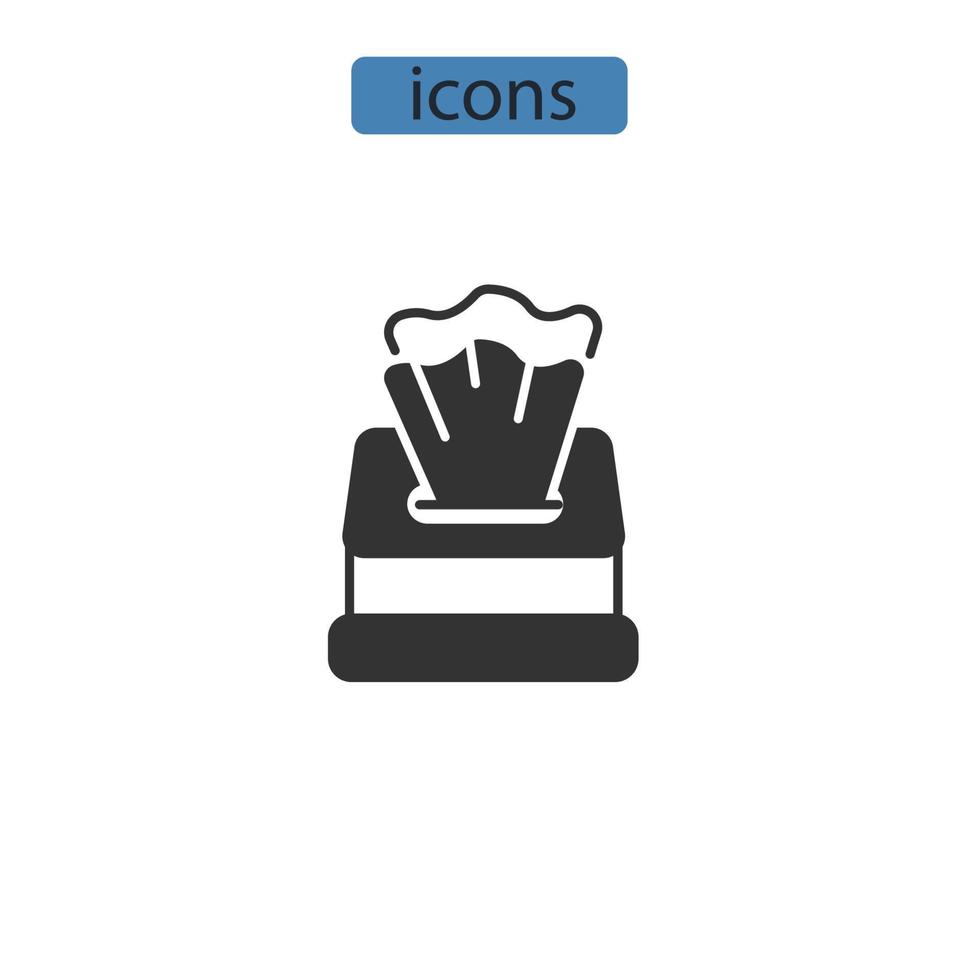 icons