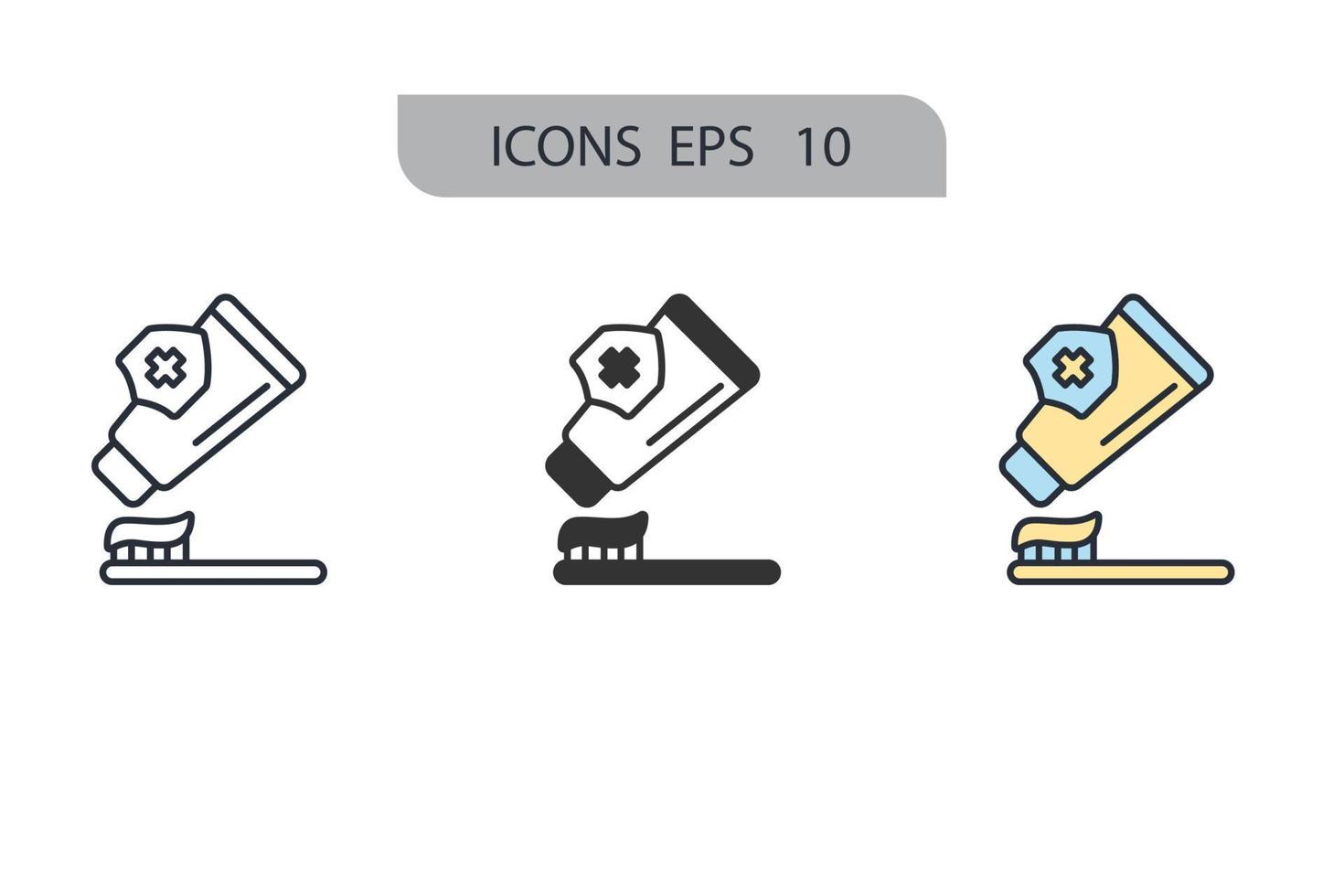 ICONS EPS 10