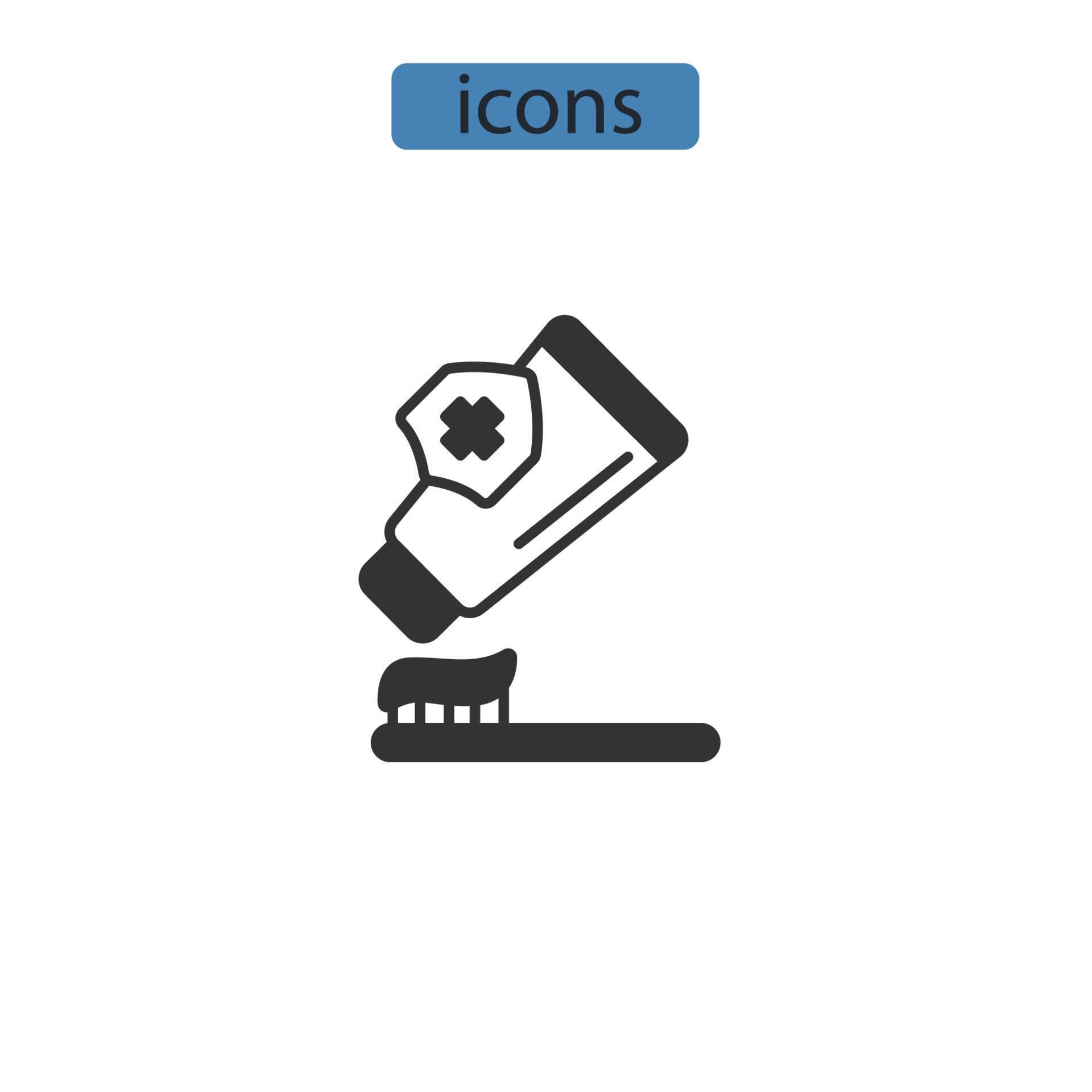 icons