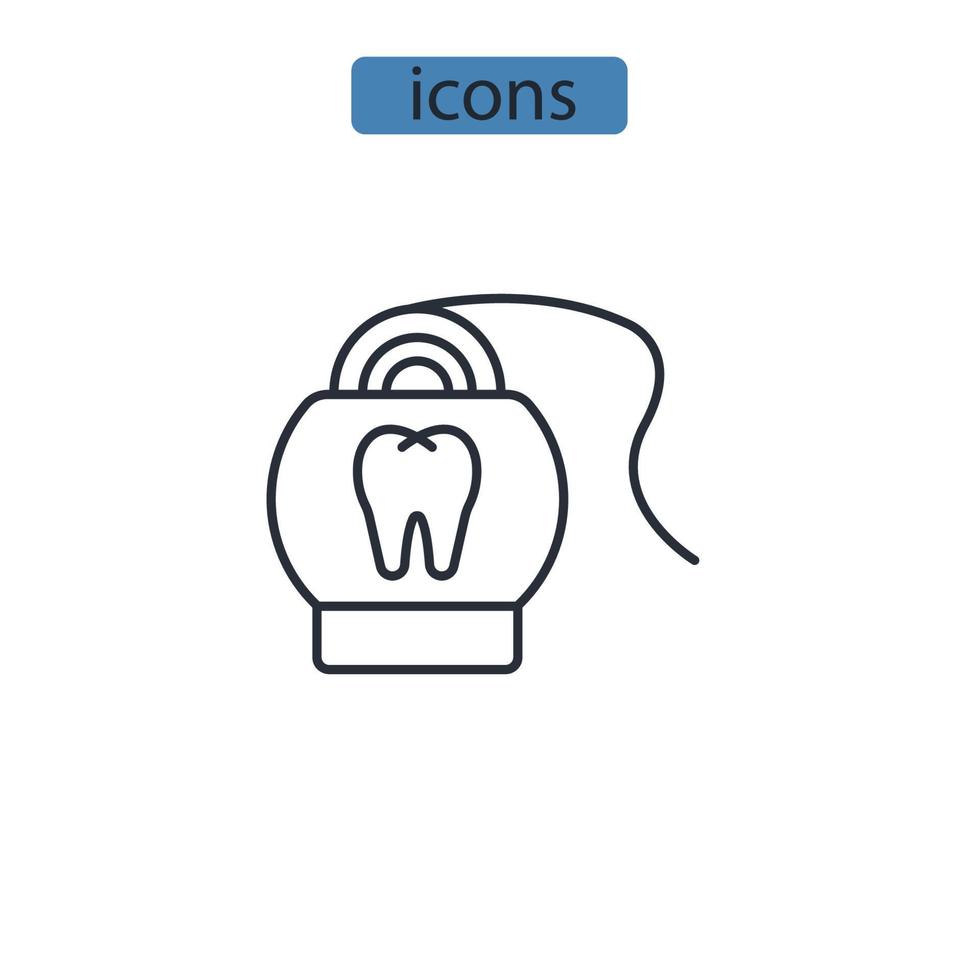 icons