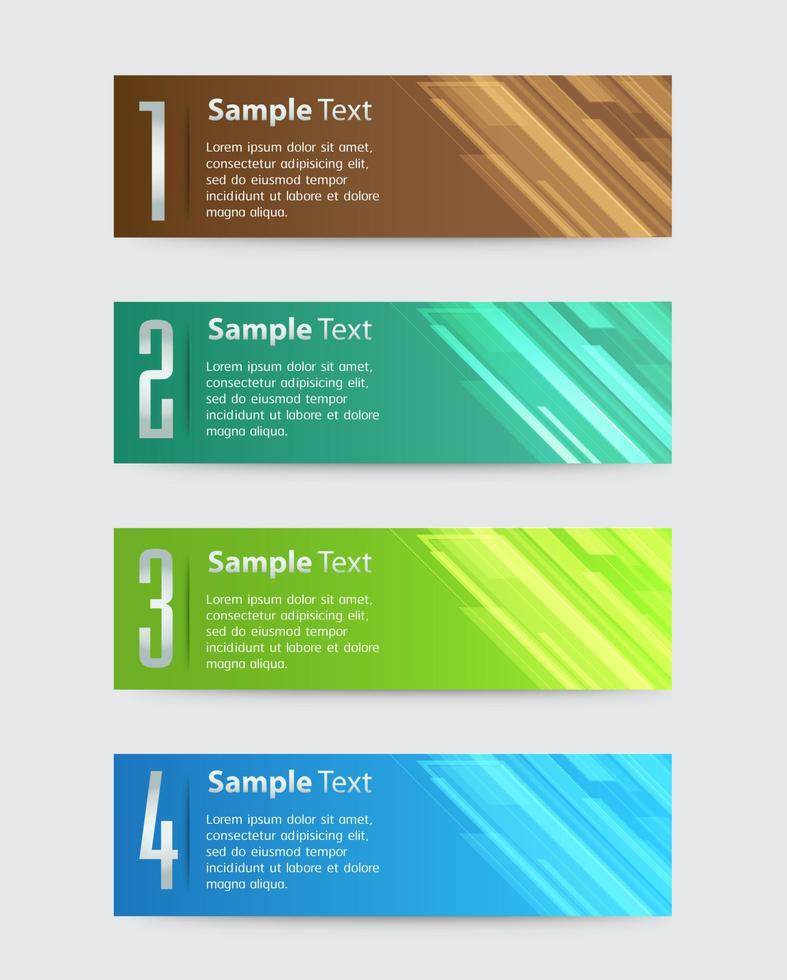 1

Sample Text

Lorem ipsum dolor sit amet, consectetur adipisicing elit, sed do eiusmod tempor incididunt ut labore et dolore magna aliqua.

2

Sample Text

Lorem ipsum dolor sit amet, consectetur adipisicing elit, sed do eiusmod tempor incididunt ut labore et dolore magna aliqua.

3

Sample Text

Lorem ipsum dolor sit amet, consectetur adipisicing elit, sed do eiusmod tempor incididunt ut labore et dolore magna aliqua.

4

Sample Text

Lorem ipsum dolor sit amet, consectetur adipisicing elit, sed do eiusmod tempor incididunt ut labore et dolore magna aliqua.