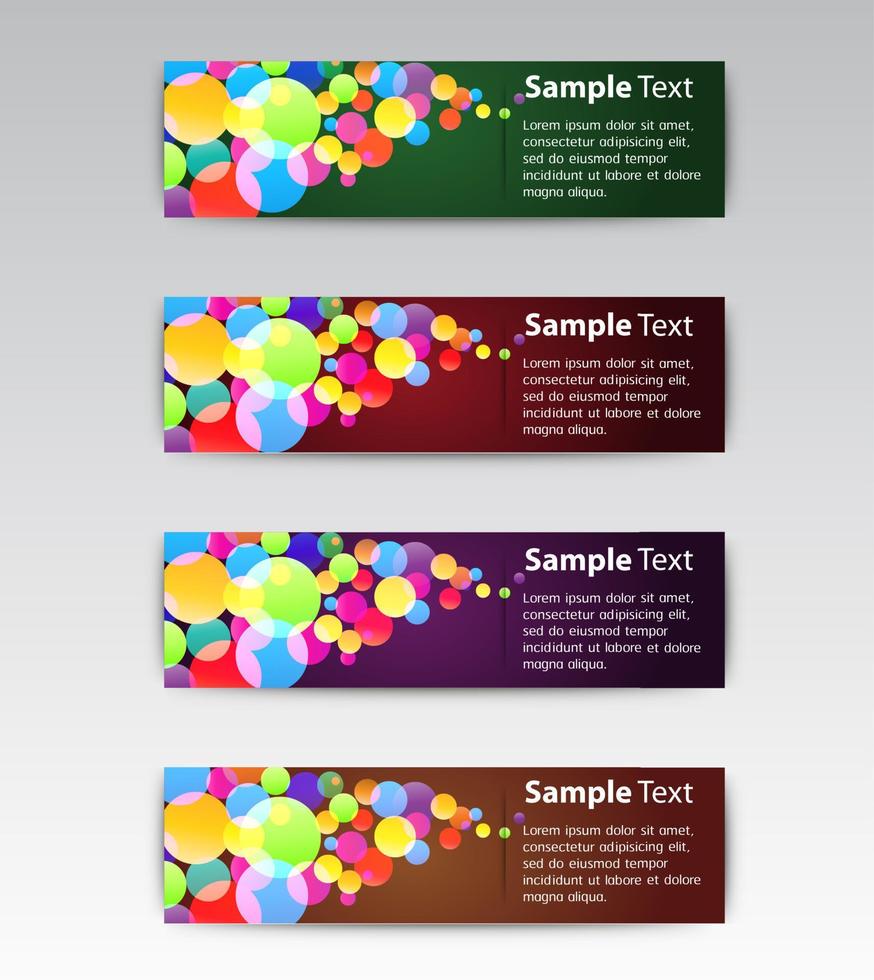 Sample Text

Lorem ipsum dolor sit amet, consectetur adipisicing elit, sed do eiusmod tempor incididunt ut labore et dolore magna aliqua.

Sample Text

Lorem ipsum dolor sit amet, consectetur adipisicing elit, sed do eiusmod tempor incididunt ut labore et dolore magna aliqua.

Sample Text

Lorem ipsum dolor sit amet, consectetur adipisicing elit, sed do eiusmod tempor incididunt ut labore et dolore magna aliqua.

Sample Text

Lorem ipsum dolor sit amet, consectetur adipisicing elit, sed do eiusmod tempor incididunt ut labore et dolore magna aliqua.