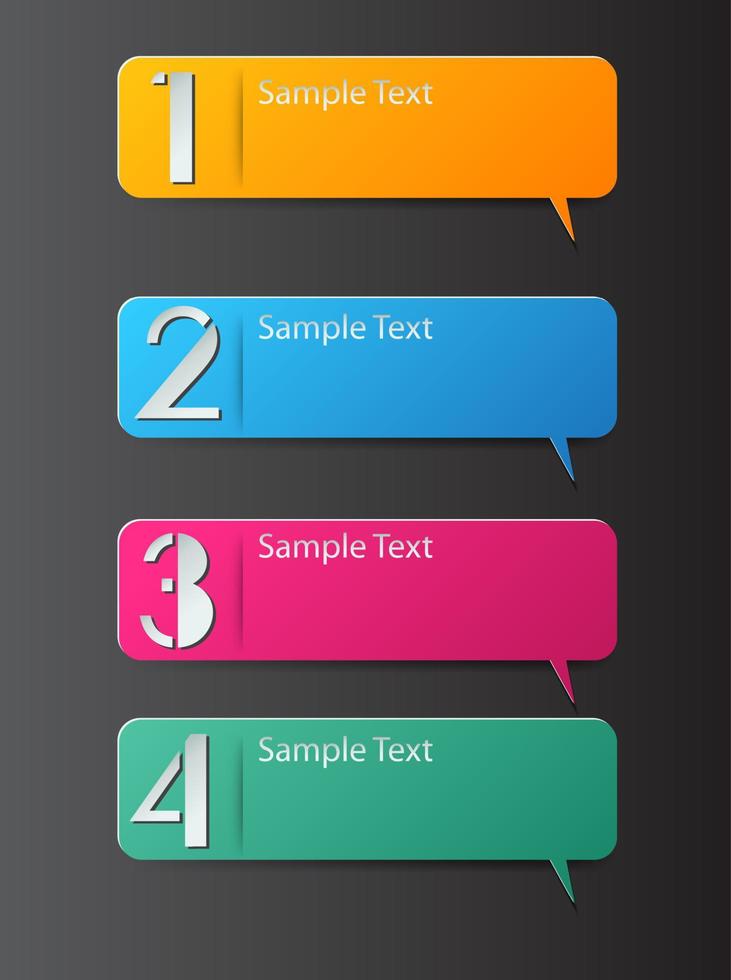 1 Sample Text

2 Sample Text

3 Sample Text

4 Sample Text