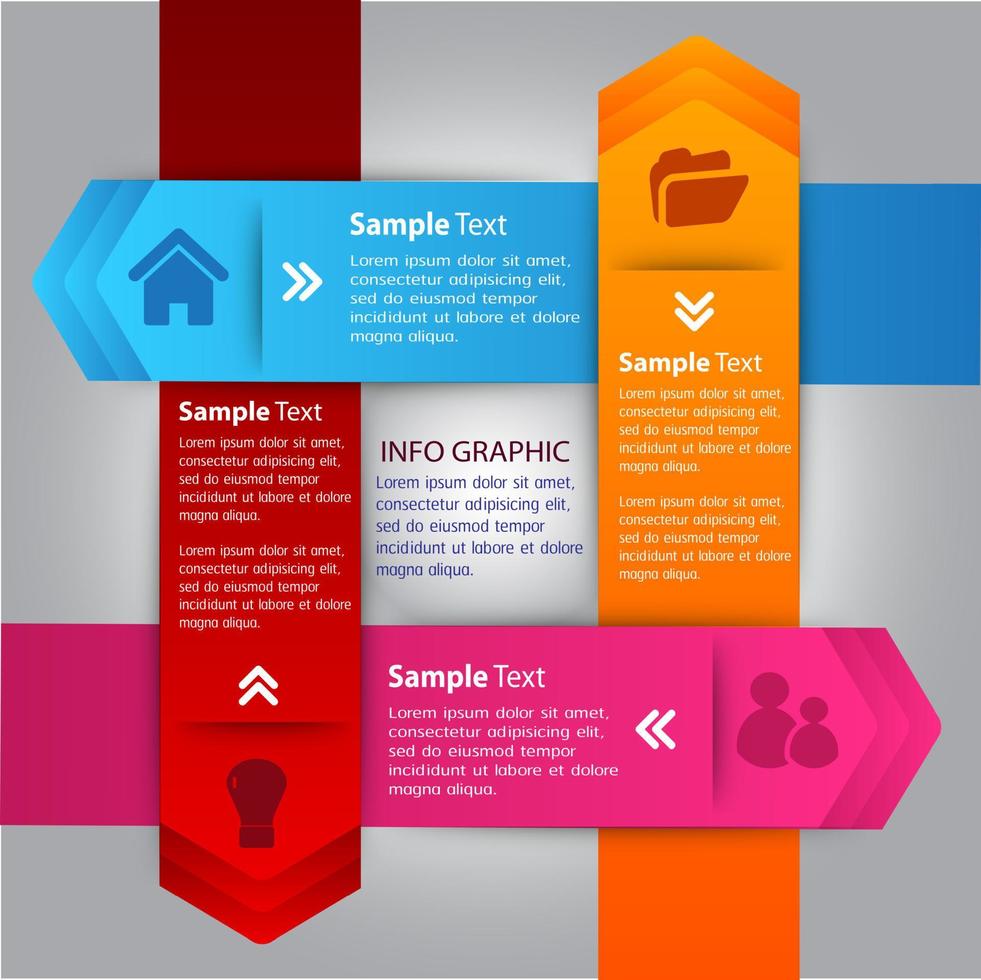 Sample Text
Lorem ipsum dolor sit amet, consectetur adipisicing elit, sed do eiusmod tempor incididunt ut labore et dolore magna aliqua.

Sample Text
Lorem ipsum dolor sit amet, consectetur adipisicing elit, sed do eiusmod tempor incididunt ut labore et dolore magna aliqua.

Lorem ipsum dolor sit amet, consectetur adipisicing elit, sed do eiusmod tempor incididunt ut labore et dolore magna aliqua.

INFO GRAPHIC
Lorem ipsum dolor sit amet, consectetur adipisicing elit, sed do eiusmod tempor incididunt ut labore et dolore magna aliqua.

Sample Text
Lorem ipsum dolor sit amet, consectetur adipisicing elit, sed do eiusmod tempor incididunt ut labore et dolore magna aliqua.

Lorem ipsum dolor sit amet, consectetur adipisicing elit, sed do eiusmod tempor incididunt ut labore et dolore magna aliqua.

Sample Text
Lorem ipsum dolor sit amet, consectetur adipisicing elit, sed do eiusmod tempor incididunt ut labore et dolore magna aliqua.