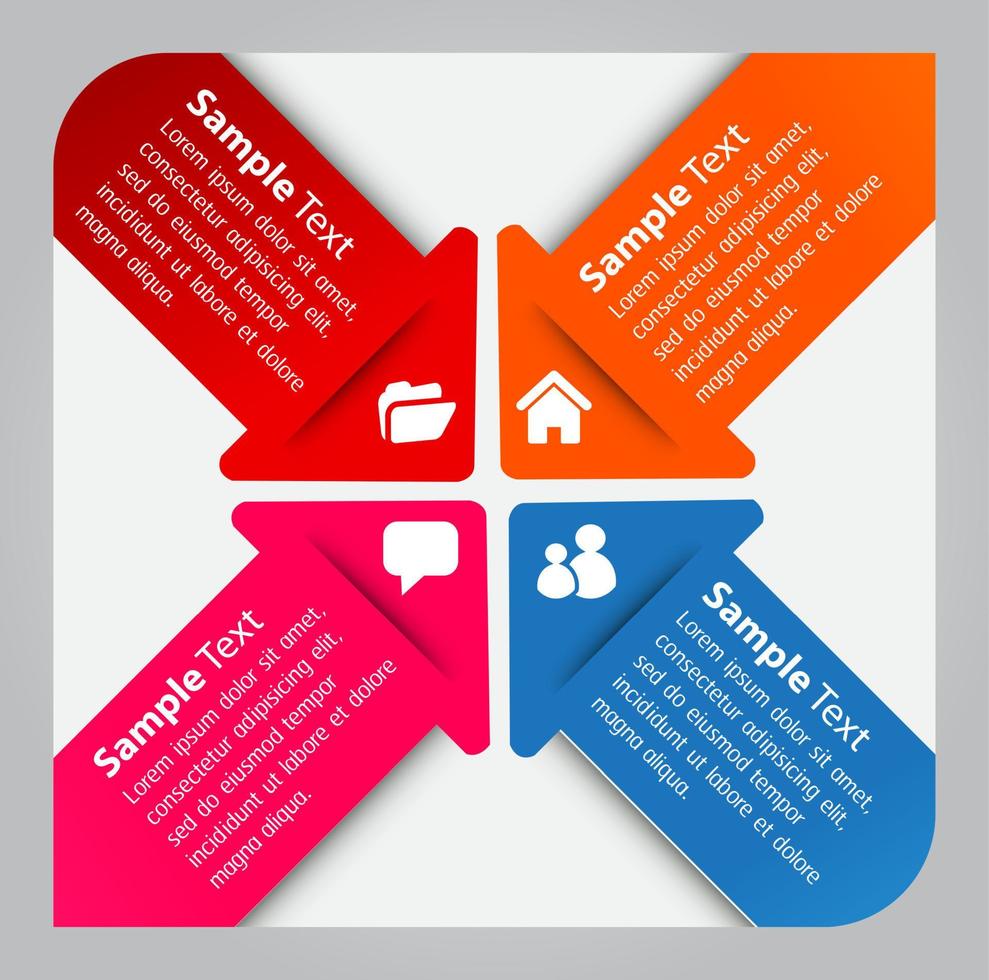 Sample Text
Lorem ipsum dolor sit amet, consectetur adipisicing elit, sed do eiusmod tempor incididunt ut labore et dolore magna aliqua.

Sample Text
Lorem ipsum dolor sit amet, consectetur adipisicing elit, sed do eiusmod tempor incididunt ut labore et dolore magna aliqua.

Sample Text
Lorem ipsum dolor sit amet, consectetur adipisicing elit, sed do eiusmod tempor incididunt ut labore et dolore magna aliqua.

Sample Text
Lorem ipsum dolor sit amet, consectetur adipisicing elit, sed do eiusmod tempor incididunt ut labore et dolore magna aliqua.