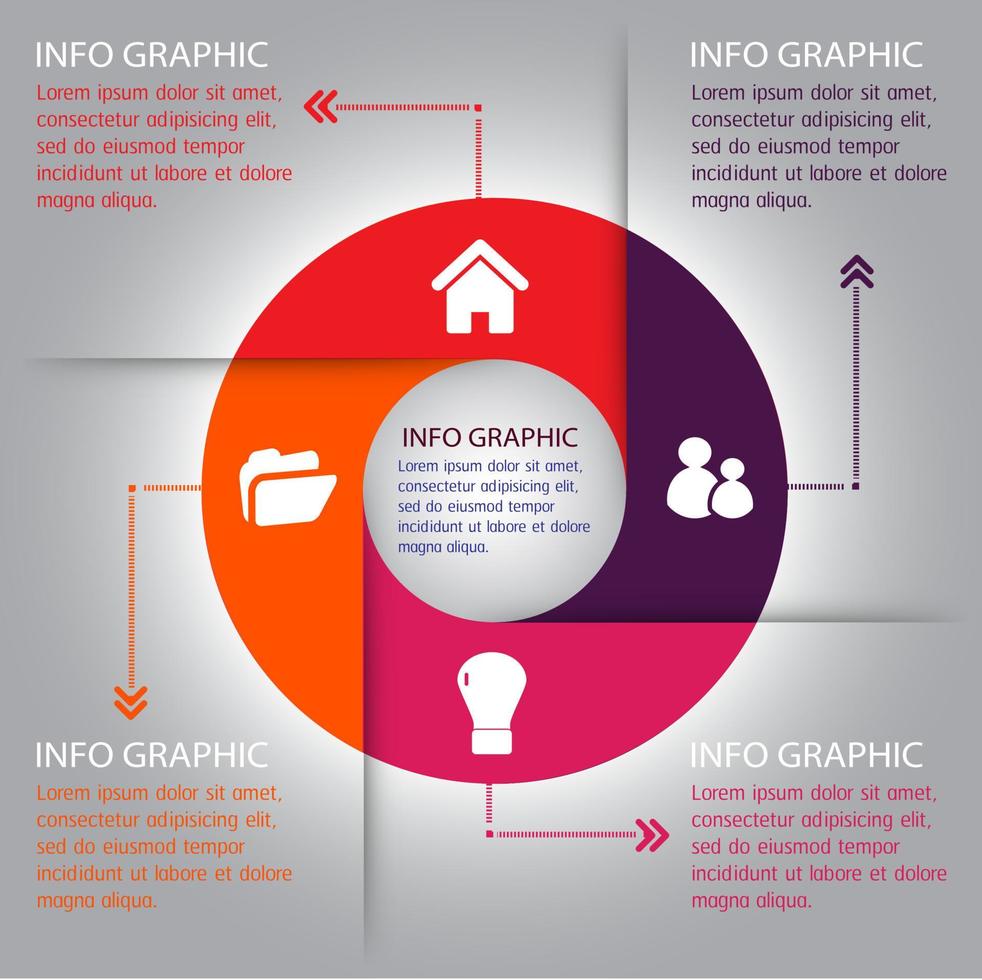 INFO GRAPHIC
Lorem ipsum dolor sit amet, consectetur adipisicing elit, sed do eiusmod tempor incididunt ut labore et dolore magna aliqua.

INFO GRAPHIC
Lorem ipsum dolor sit amet, consectetur adipisicing elit, sed do eiusmod tempor incididunt ut labore et dolore magna aliqua.

INFO GRAPHIC
Lorem ipsum dolor sit amet, consectetur adipisicing elit, sed do eiusmod tempor incididunt ut labore et dolore magna aliqua.

INFO GRAPHIC
Lorem ipsum dolor sit amet, consectetur adipisicing elit, sed do eiusmod tempor incididunt ut labore et dolore magna aliqua.

INFO GRAPHIC
Lorem ipsum dolor sit amet, consectetur adipisicing elit, sed do eiusmod tempor incididunt ut labore et dolore magna aliqua.