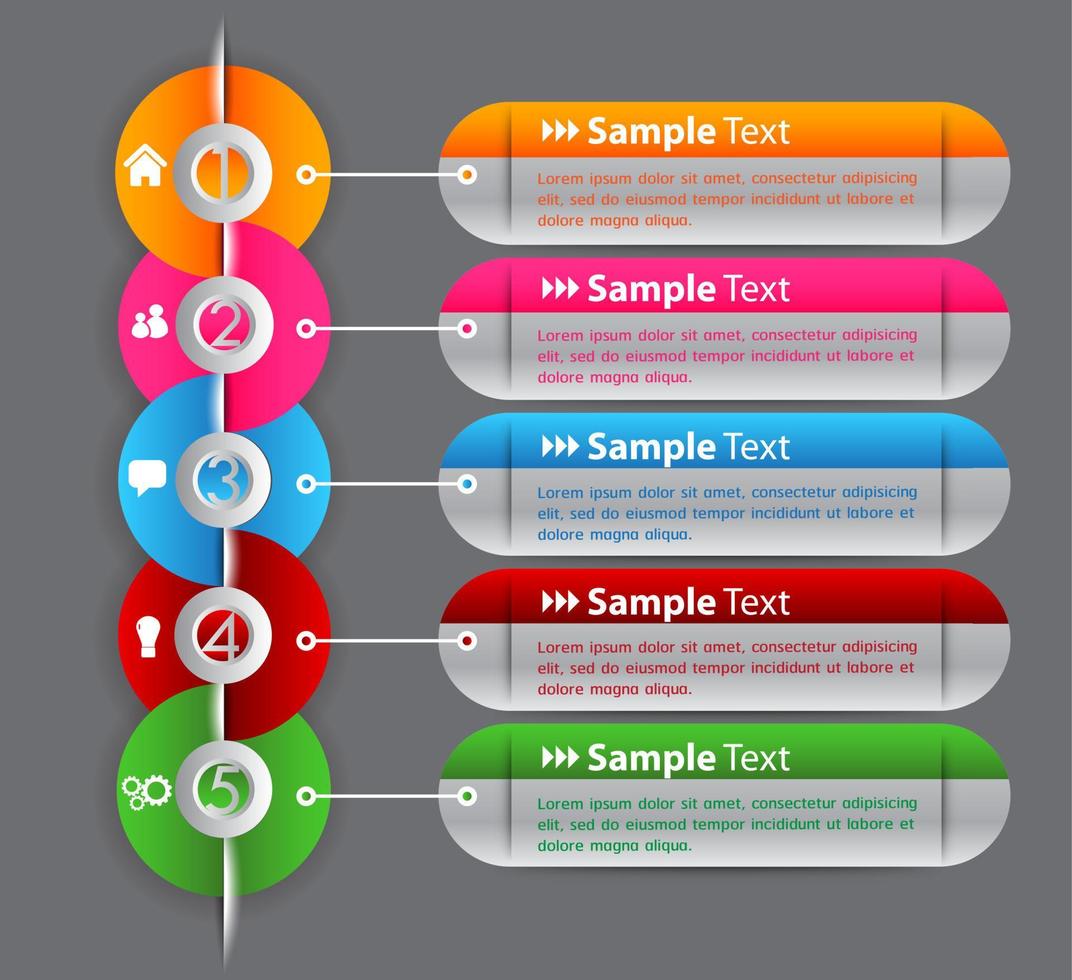 1

Sample Text

Lorem ipsum dolor sit amet, consectetur adipisicing elit, sed do eiusmod tempor incididunt ut labore et dolore magna aliqua.

2

Sample Text

Lorem ipsum dolor sit amet, consectetur adipisicing elit, sed do eiusmod tempor incididunt ut labore et dolore magna aliqua.

3

Sample Text

Lorem ipsum dolor sit amet, consectetur adipisicing elit, sed do eiusmod tempor incididunt ut labore et dolore magna aliqua.

4

Sample Text

Lorem ipsum dolor sit amet, consectetur adipisicing elit, sed do eiusmod tempor incididunt ut labore et dolore magna aliqua.

5

Sample Text

Lorem ipsum dolor sit amet, consectetur adipisicing elit, sed do eiusmod tempor incididunt ut labore et dolore magna aliqua.