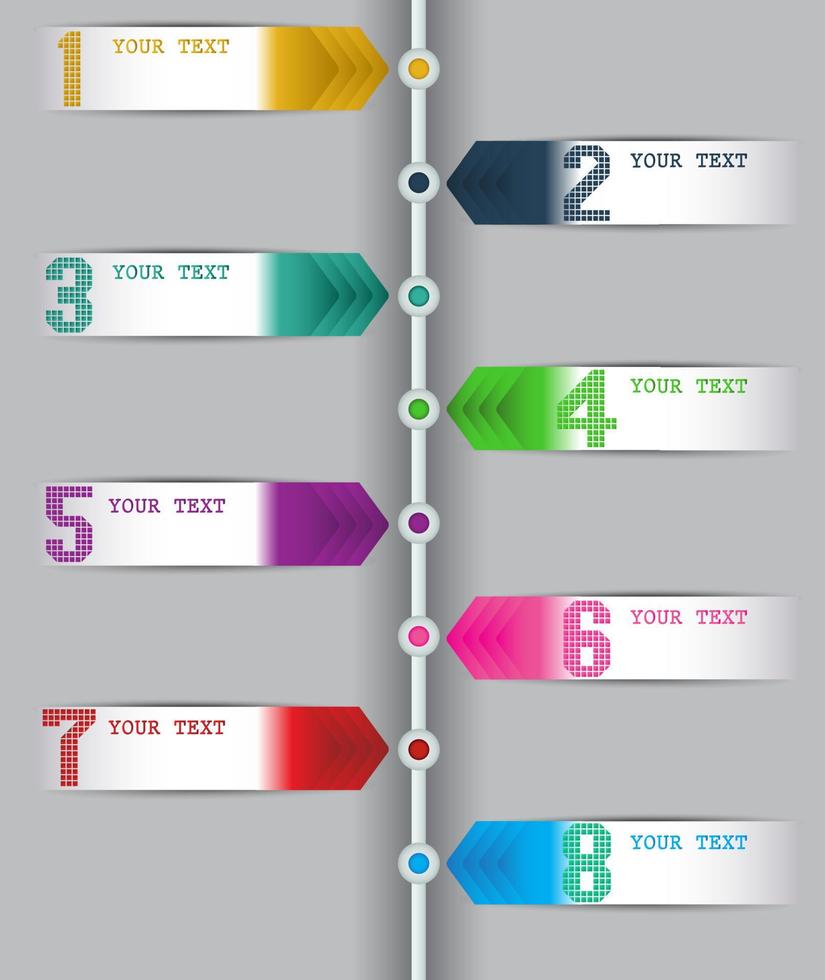 1 YOUR TEXT

2 YOUR TEXT

3 YOUR TEXT

4 YOUR TEXT

5 YOUR TEXT

6 YOUR TEXT

7 YOUR TEXT

8 YOUR TEXT