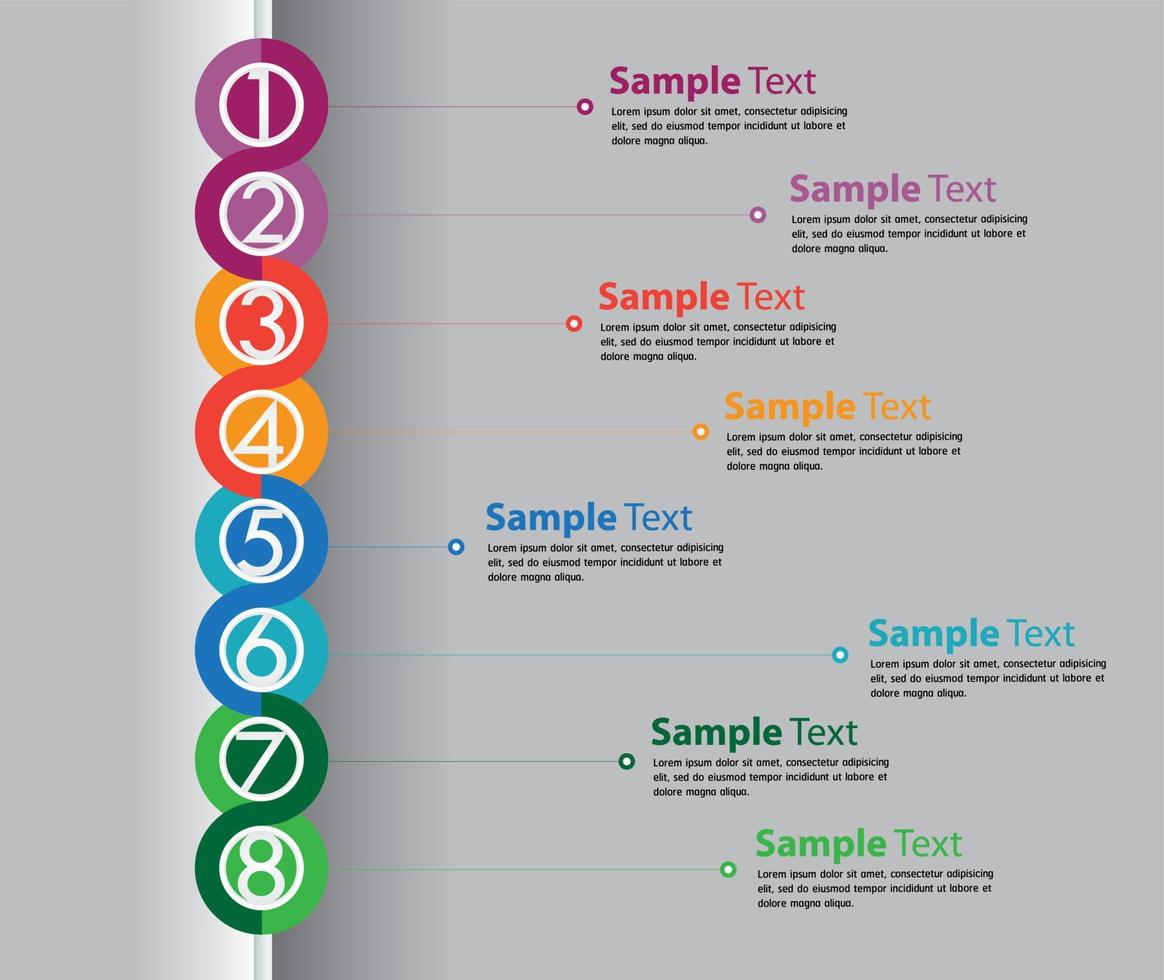 1

Sample Text
Lorem ipsum dolor sit amet, consectetur adipisicing elit, sed do eiusmod tempor incididunt ut labore et dolore magna aliqua.

2

Sample Text
Lorem ipsum dolor sit amet, consectetur adipisicing elit, sed do eiusmod tempor incididunt ut labore et dolore magna aliqua.

3

Sample Text
Lorem ipsum dolor sit amet, consectetur adipisicing elit, sed do eiusmod tempor incididunt ut labore et dolore magna aliqua.

4

Sample Text
Lorem ipsum dolor sit amet, consectetur adipisicing elit, sed do eiusmod tempor incididunt ut labore et dolore magna aliqua.

5

Sample Text
Lorem ipsum dolor sit amet, consectetur adipisicing elit, sed do eiusmod tempor incididunt ut labore et dolore magna aliqua.

6

Sample Text
Lorem ipsum dolor sit amet, consectetur adipisicing elit, sed do eiusmod tempor incididunt ut labore et dolore magna aliqua.

7

Sample Text
Lorem ipsum dolor sit amet, consectetur adipisicing elit, sed do eiusmod tempor incididunt ut labore et dolore magna aliqua.

8

Sample Text
Lorem ipsum dolor sit amet, consectetur adipisicing elit, sed do eiusmod tempor incididunt ut labore et dolore magna aliqua.