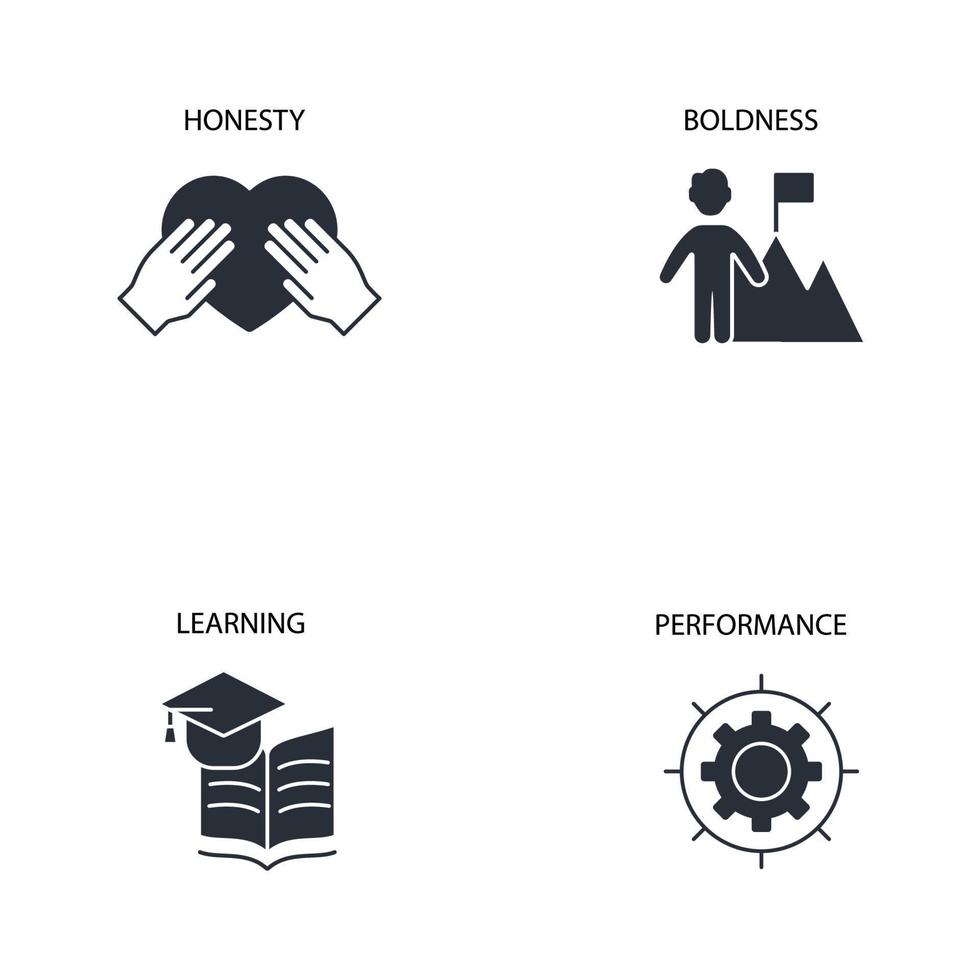 HONESTY

BOLDNESS

LEARNING

PERFORMANCE