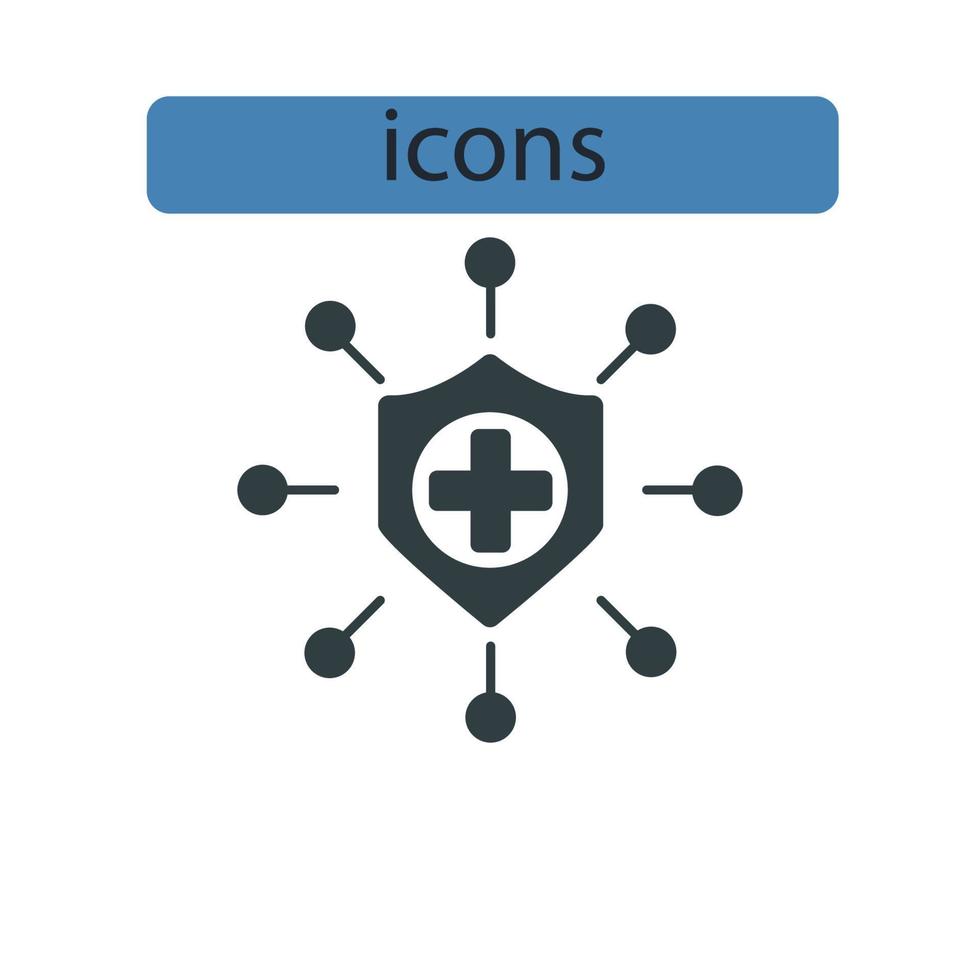 icons