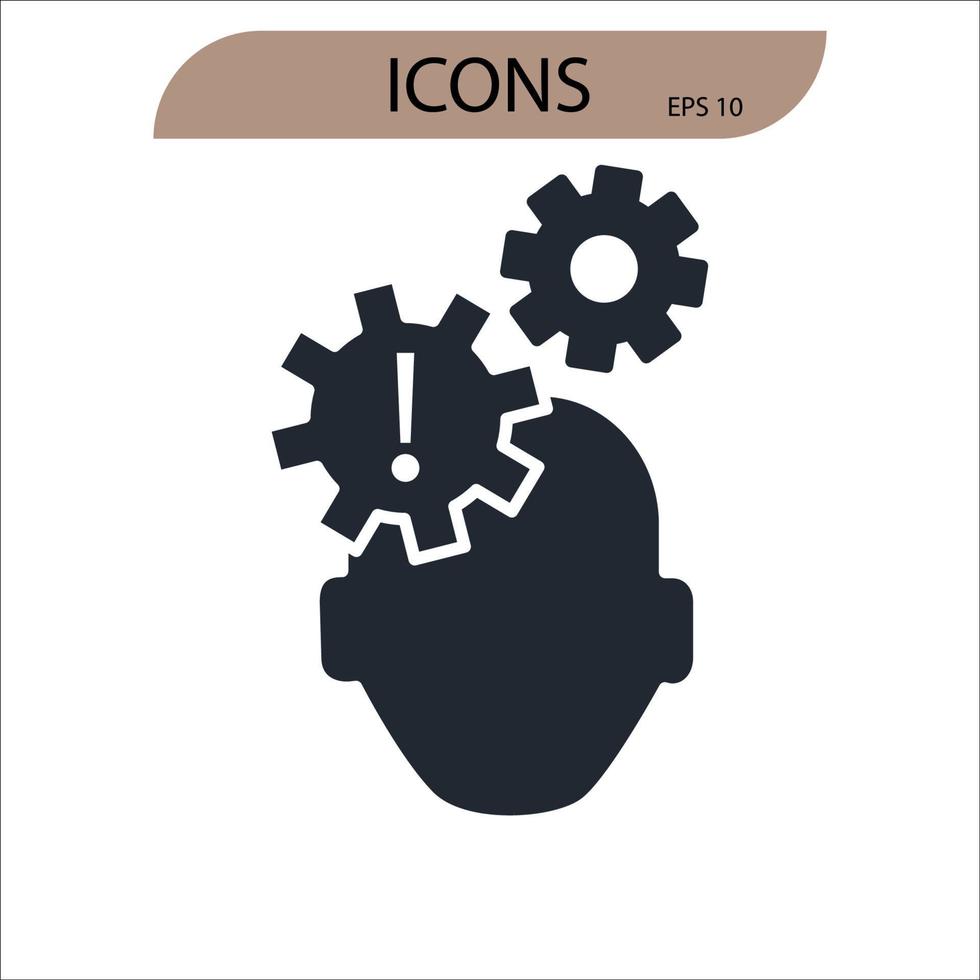 ICONS EPS 10

!