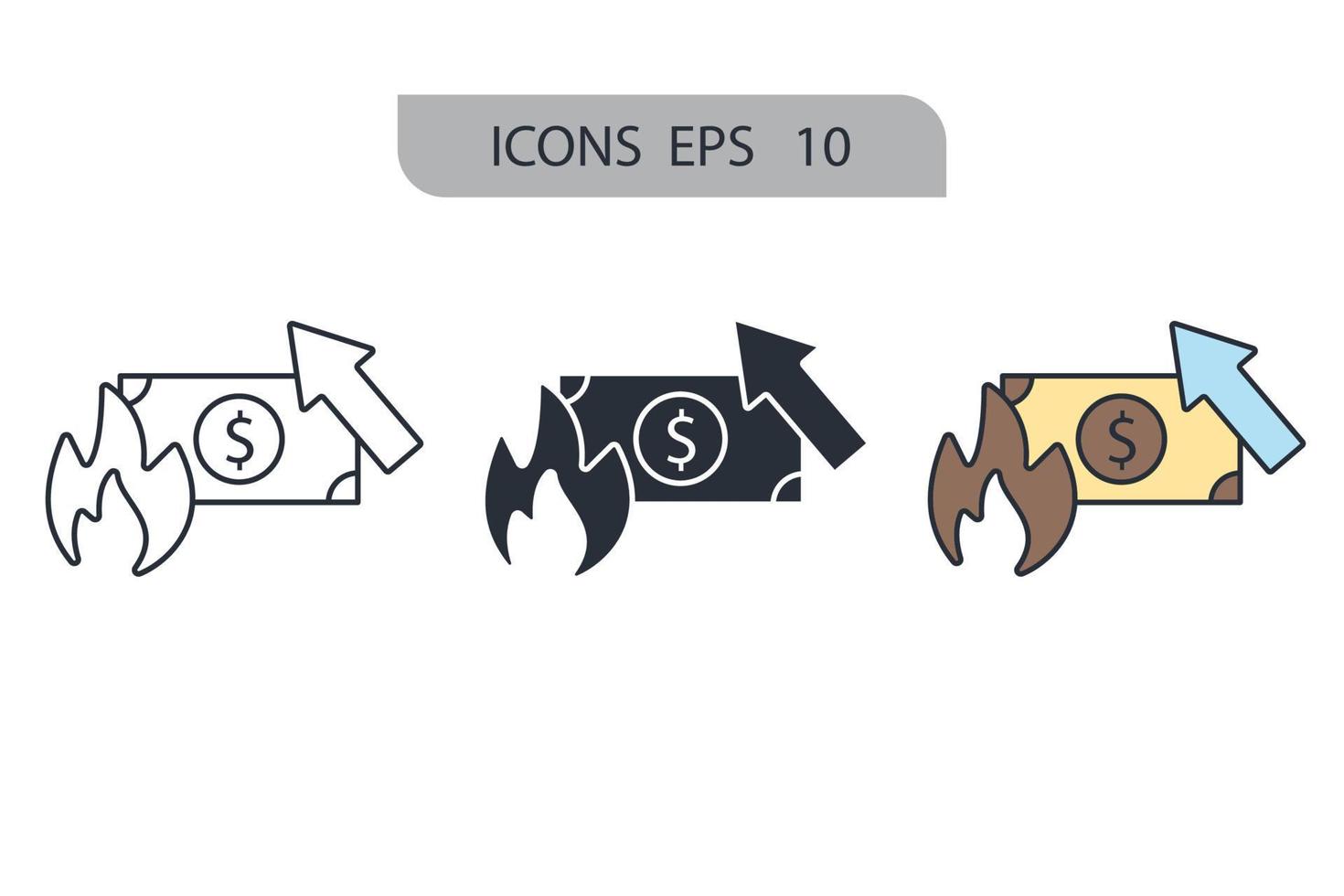 ICONS EPS 10

$

$

$