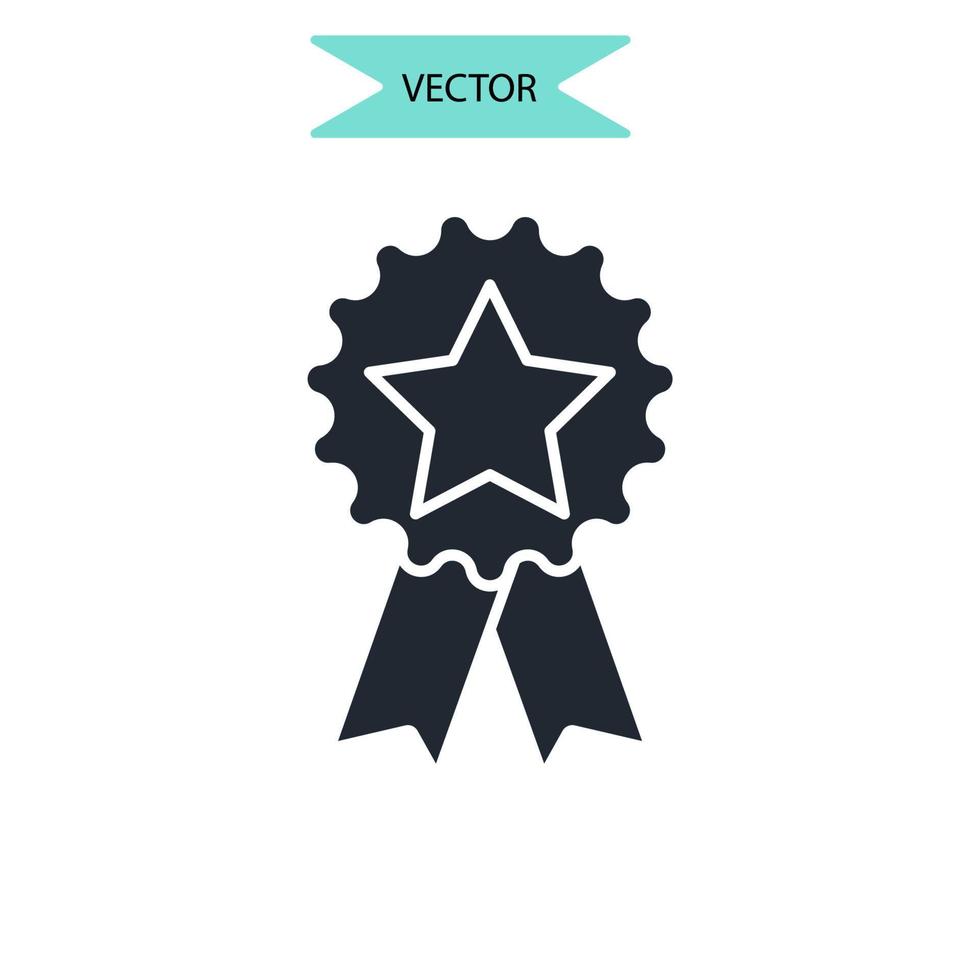 VECTOR