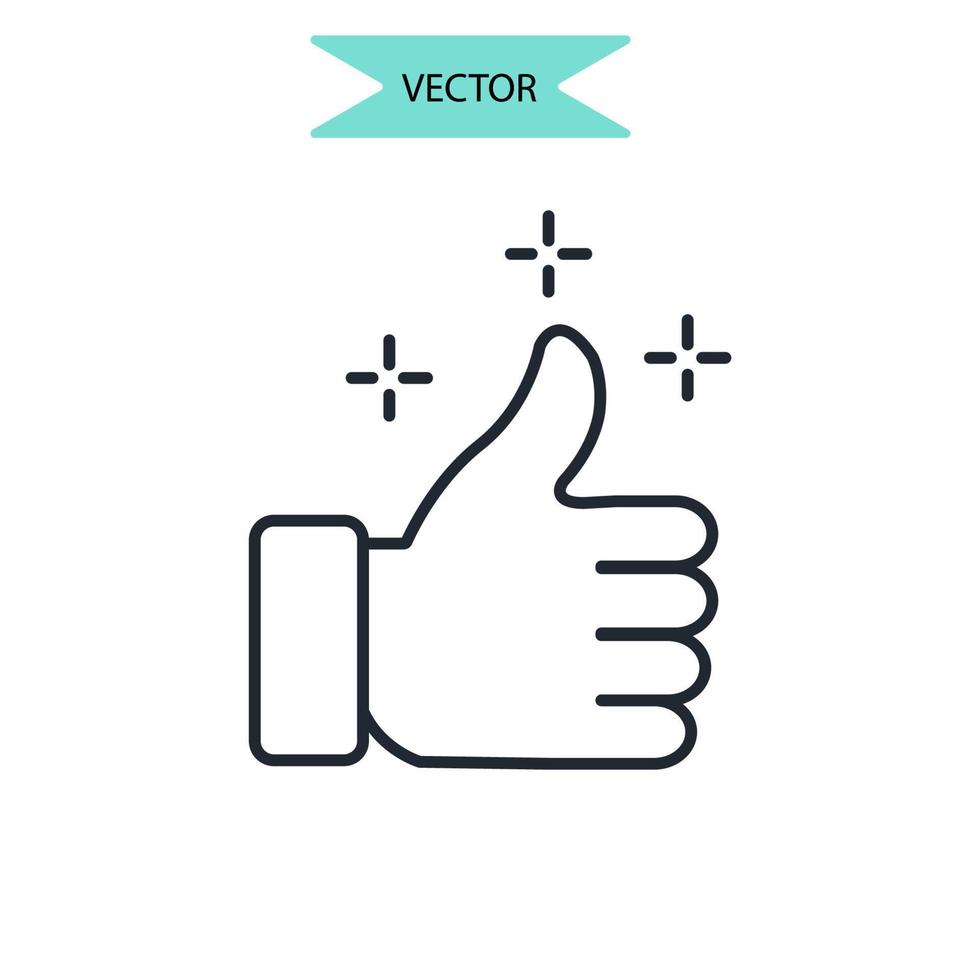 VECTOR