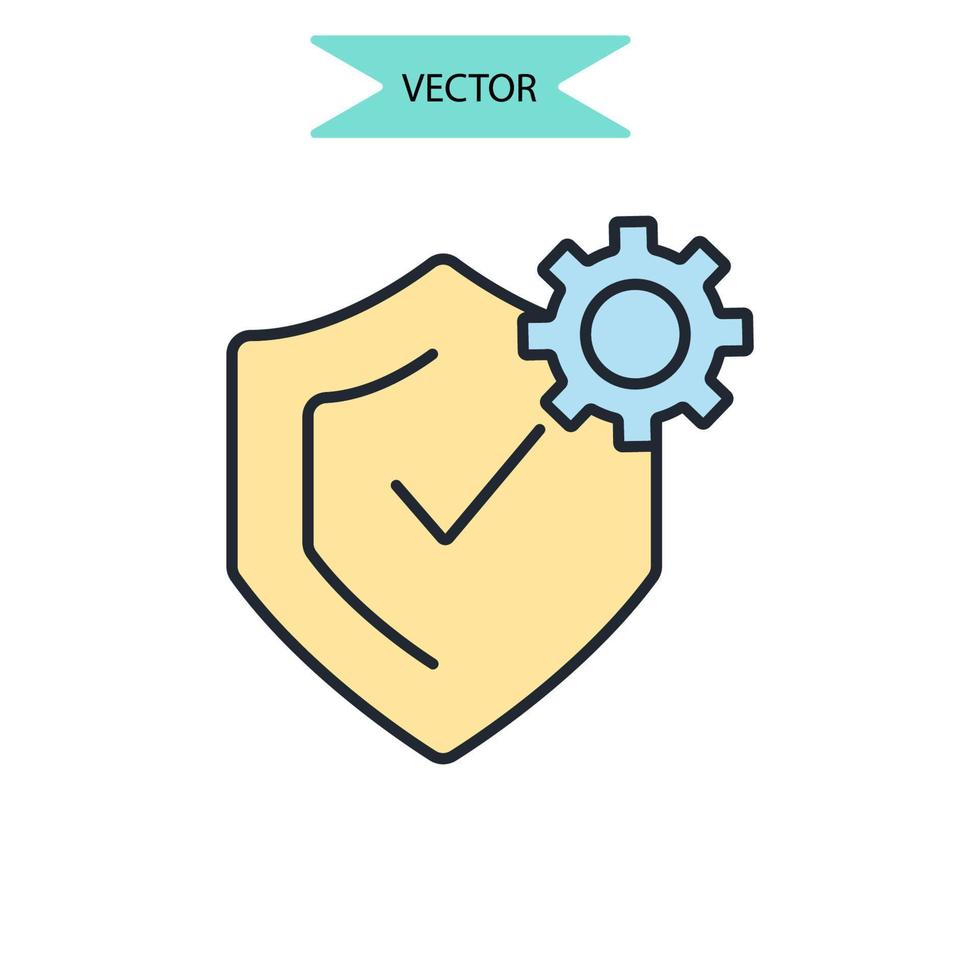 VECTOR