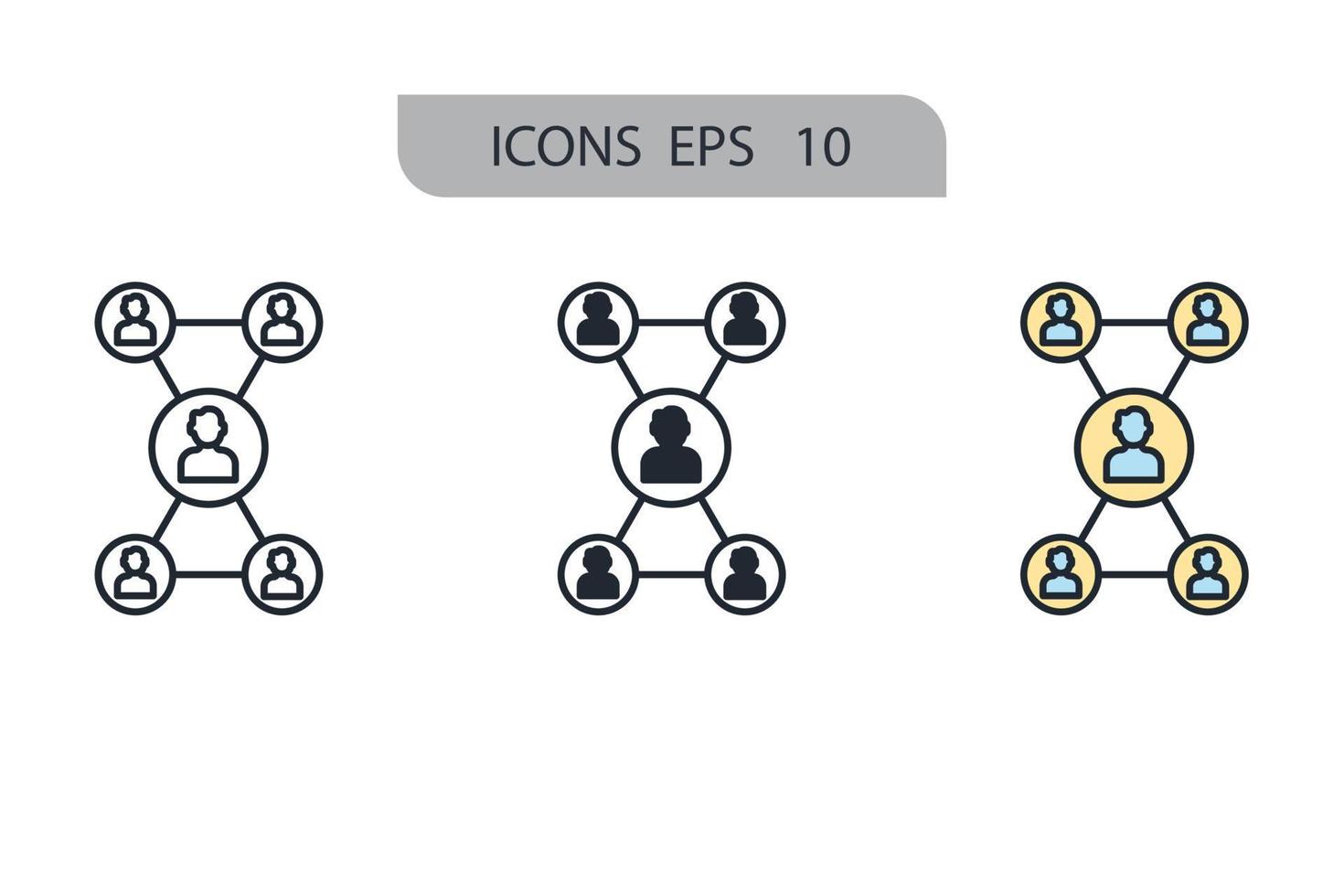 ICONS EPS 10