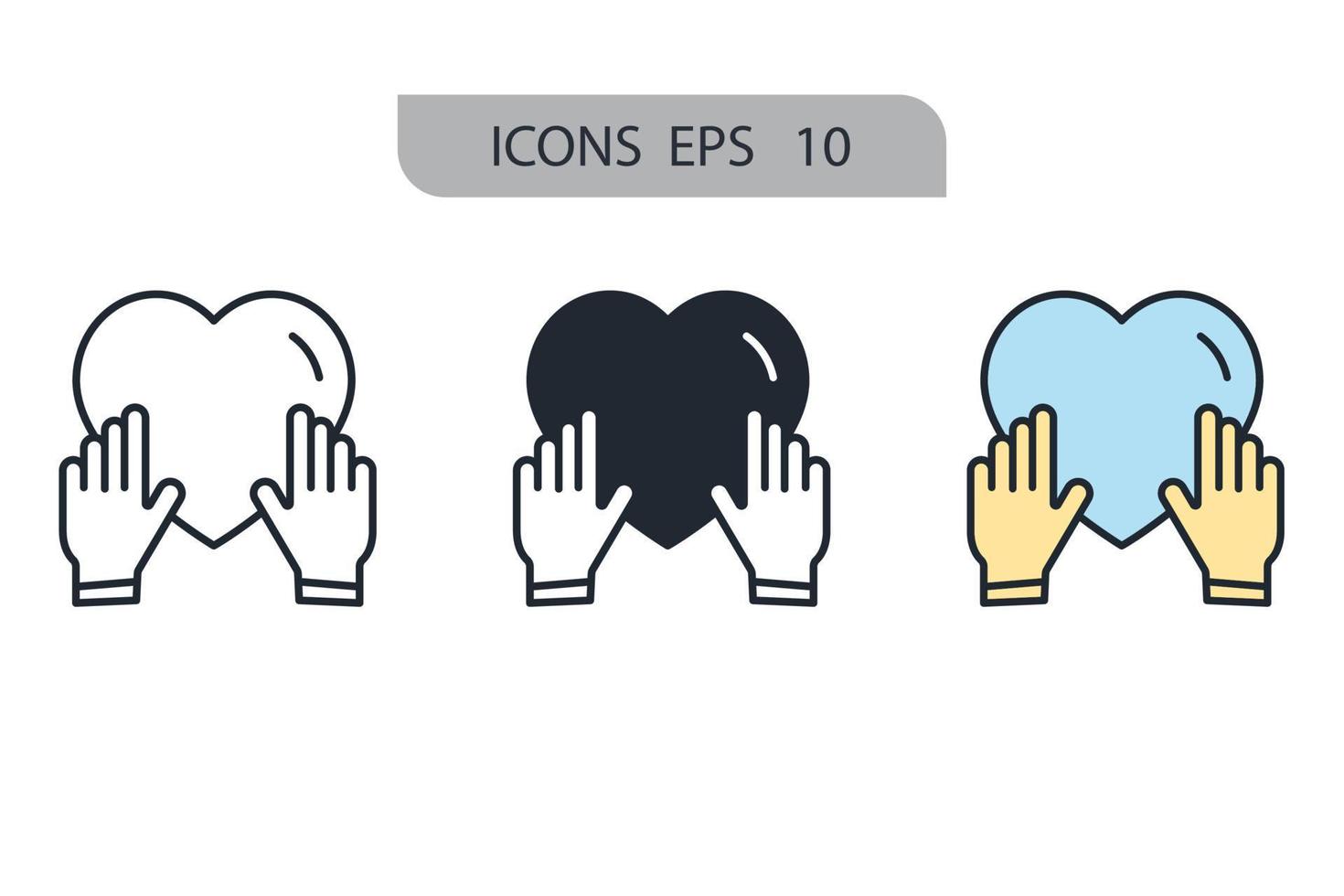 ICONS EPS 10