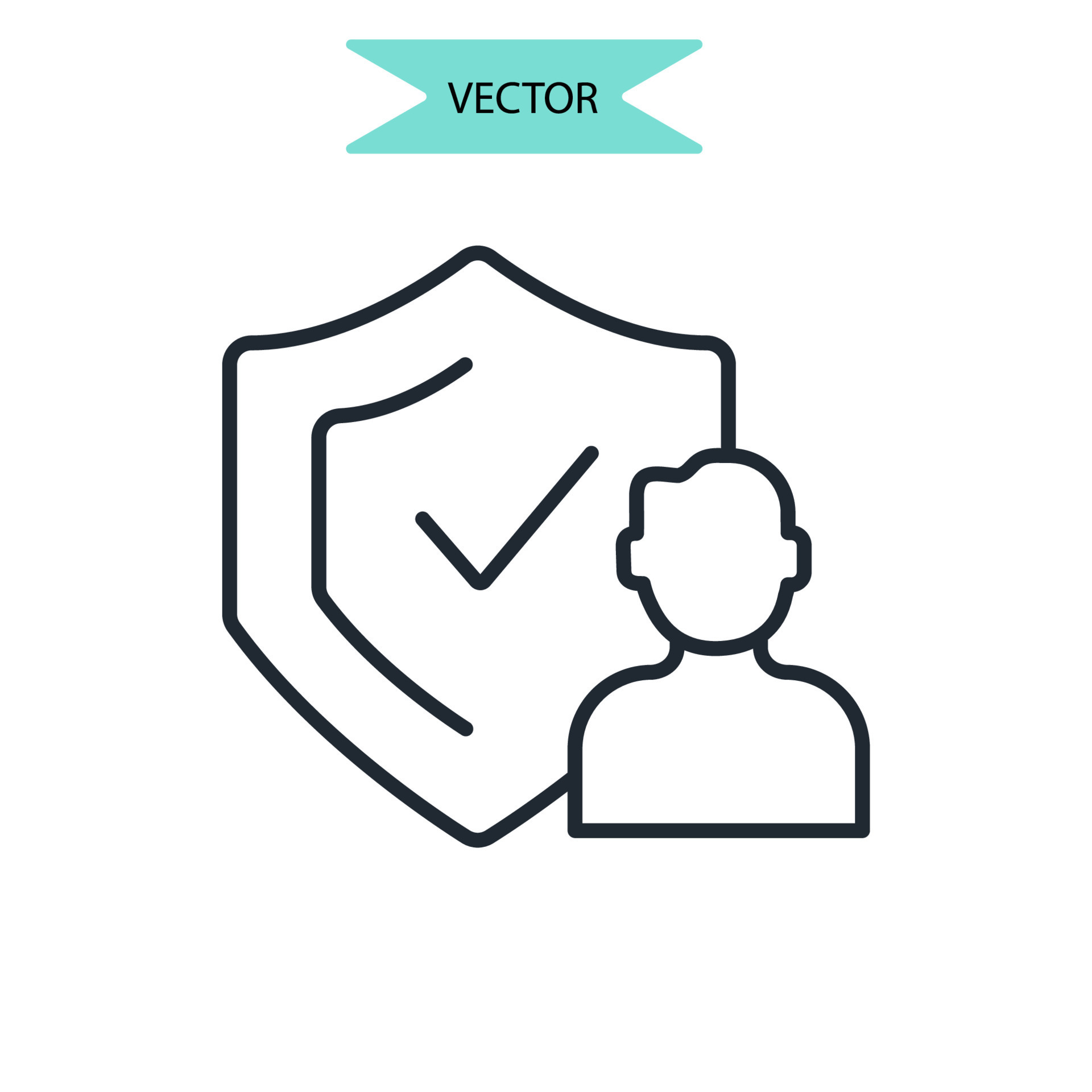 VECTOR