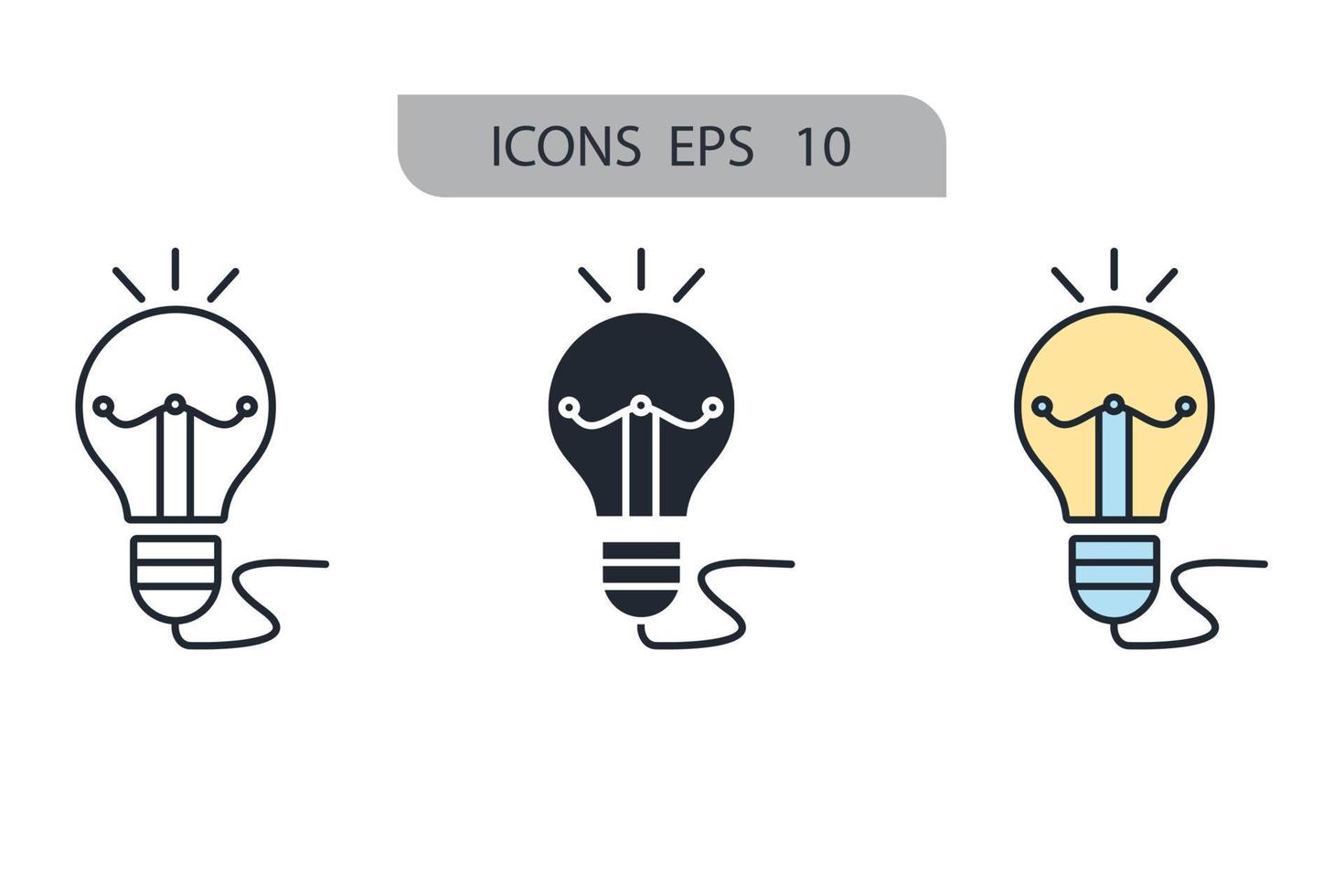 ICONS EPS 10