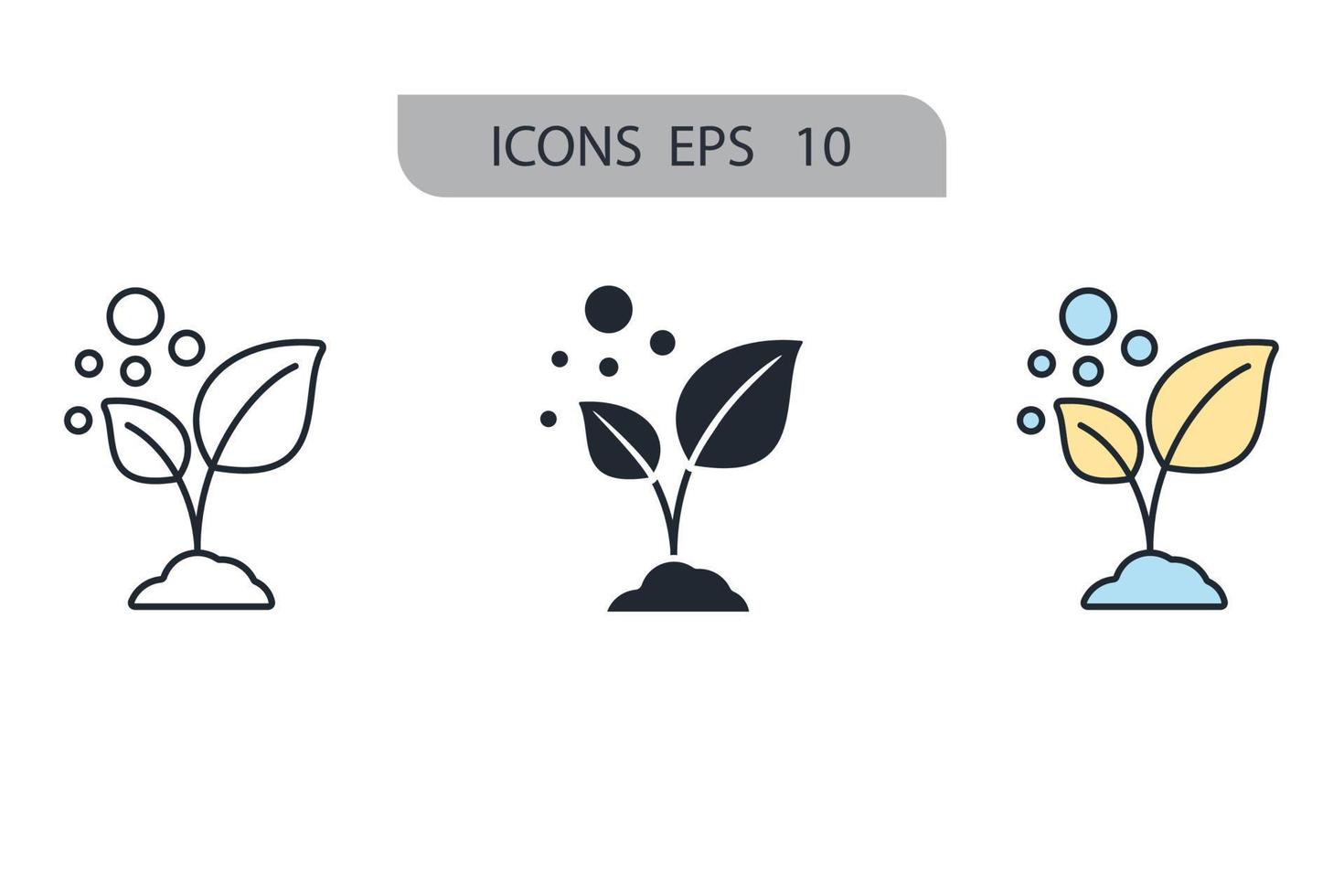 ICONS EPS 10