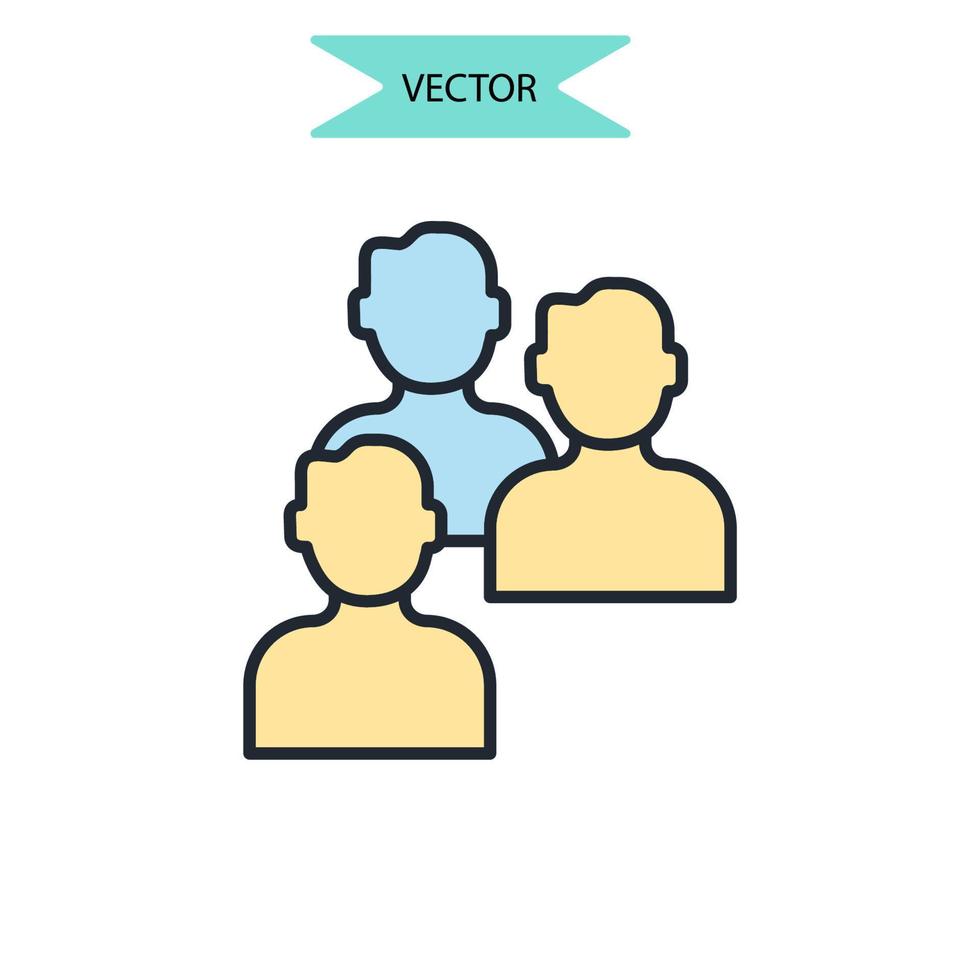 VECTOR