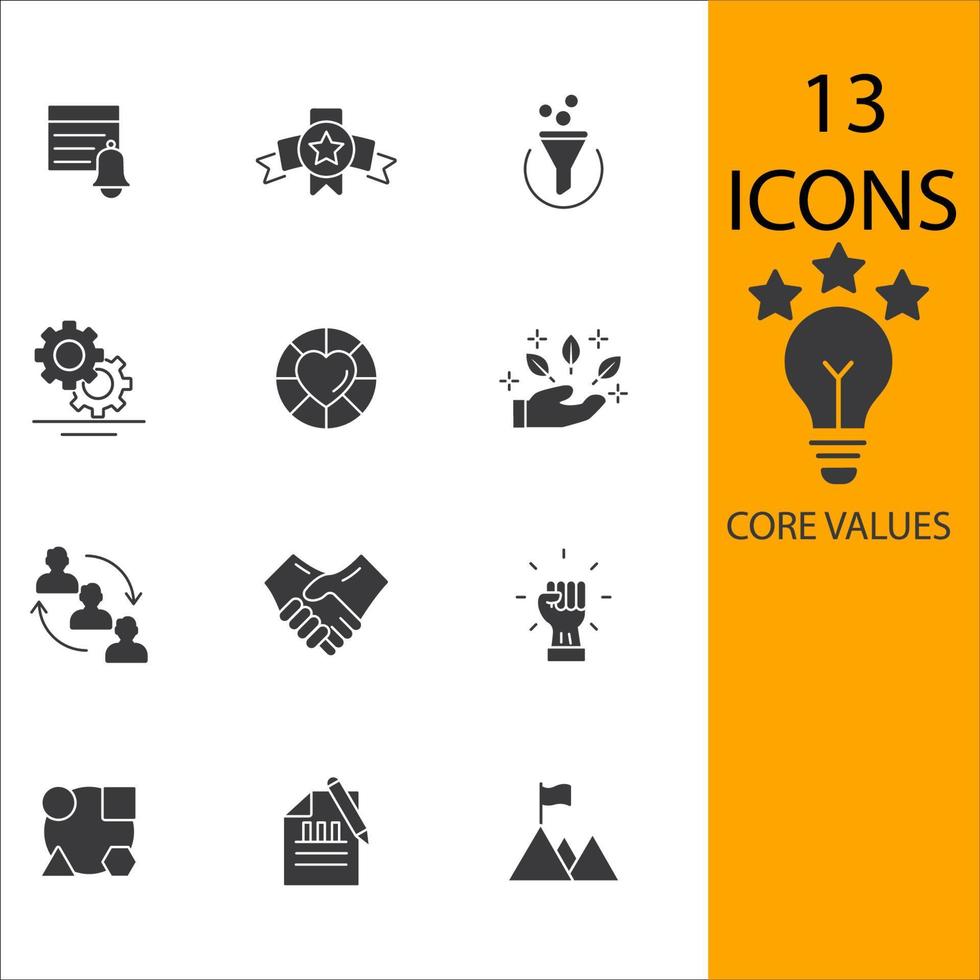 13
ICONS

CORE VALUES