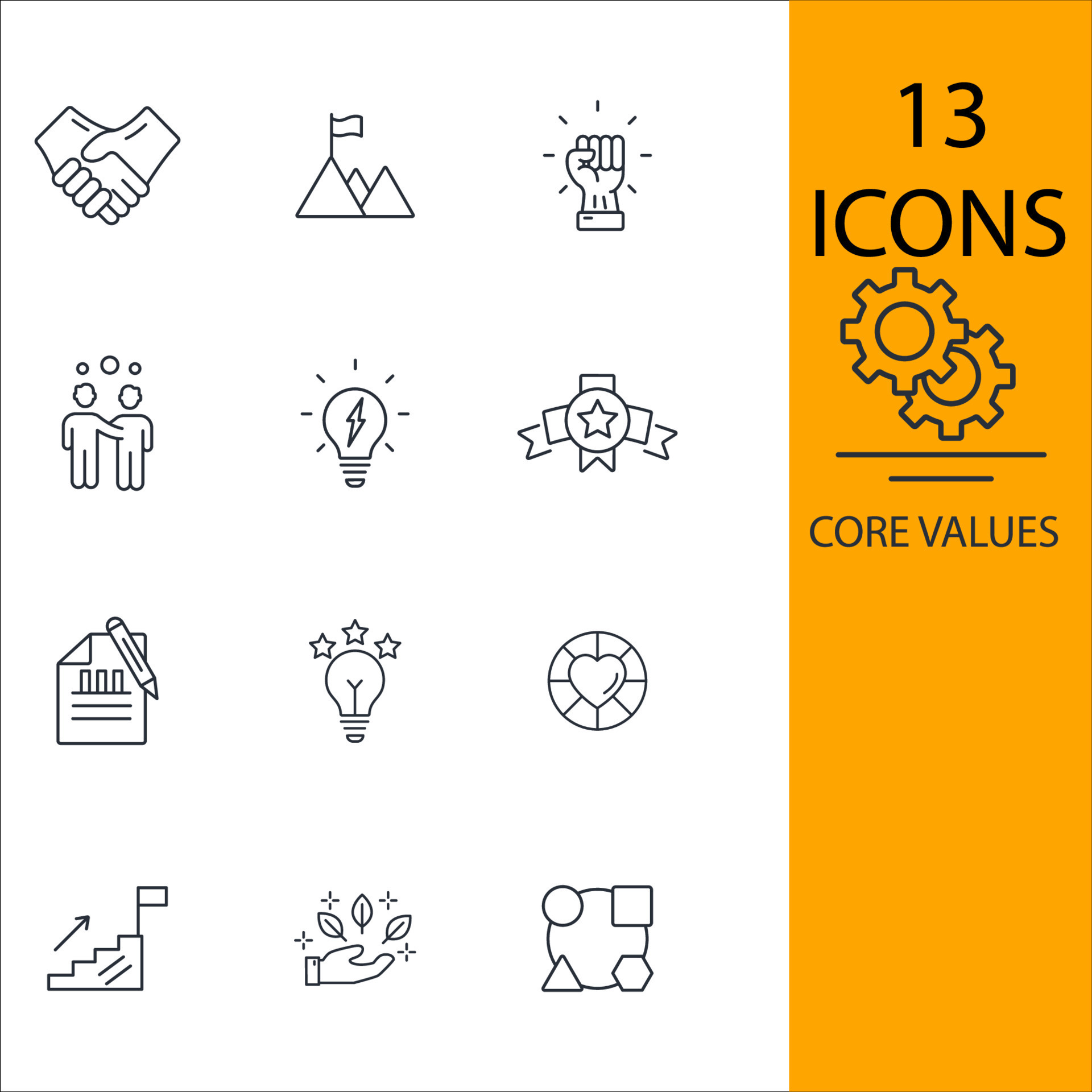 13
ICONS

CORE VALUES