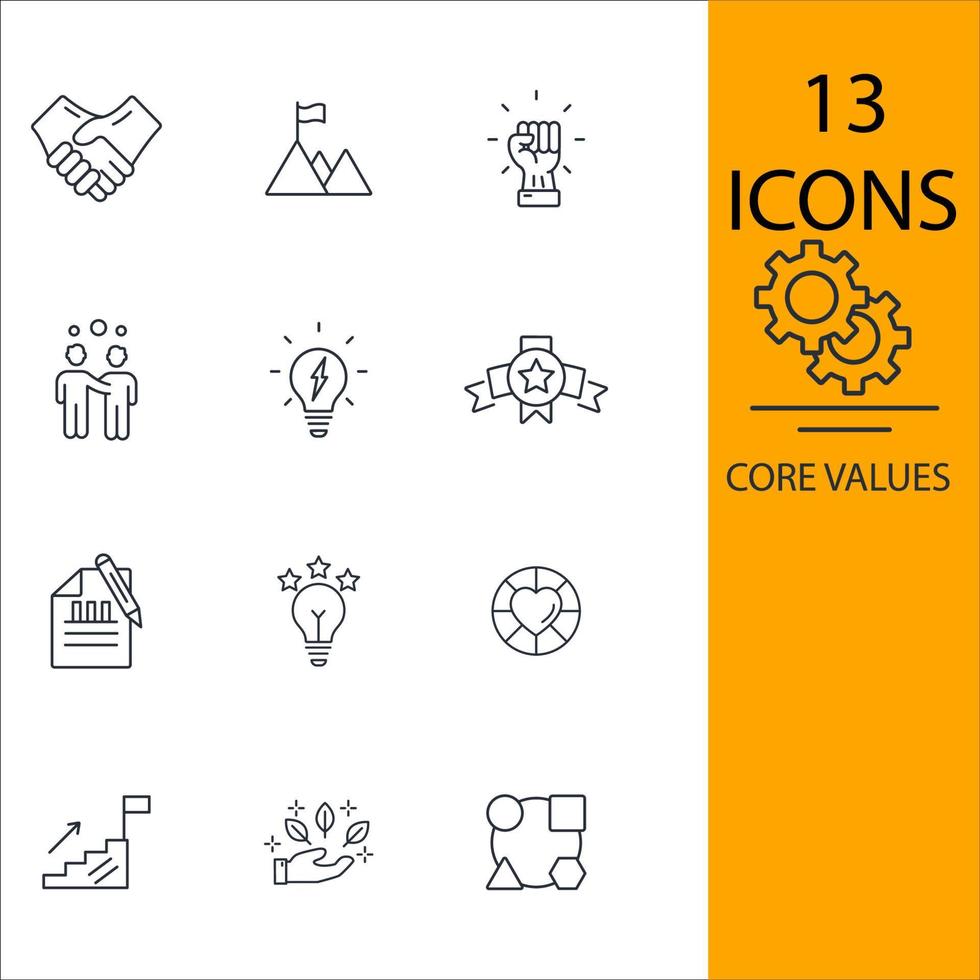 13
ICONS

CORE VALUES