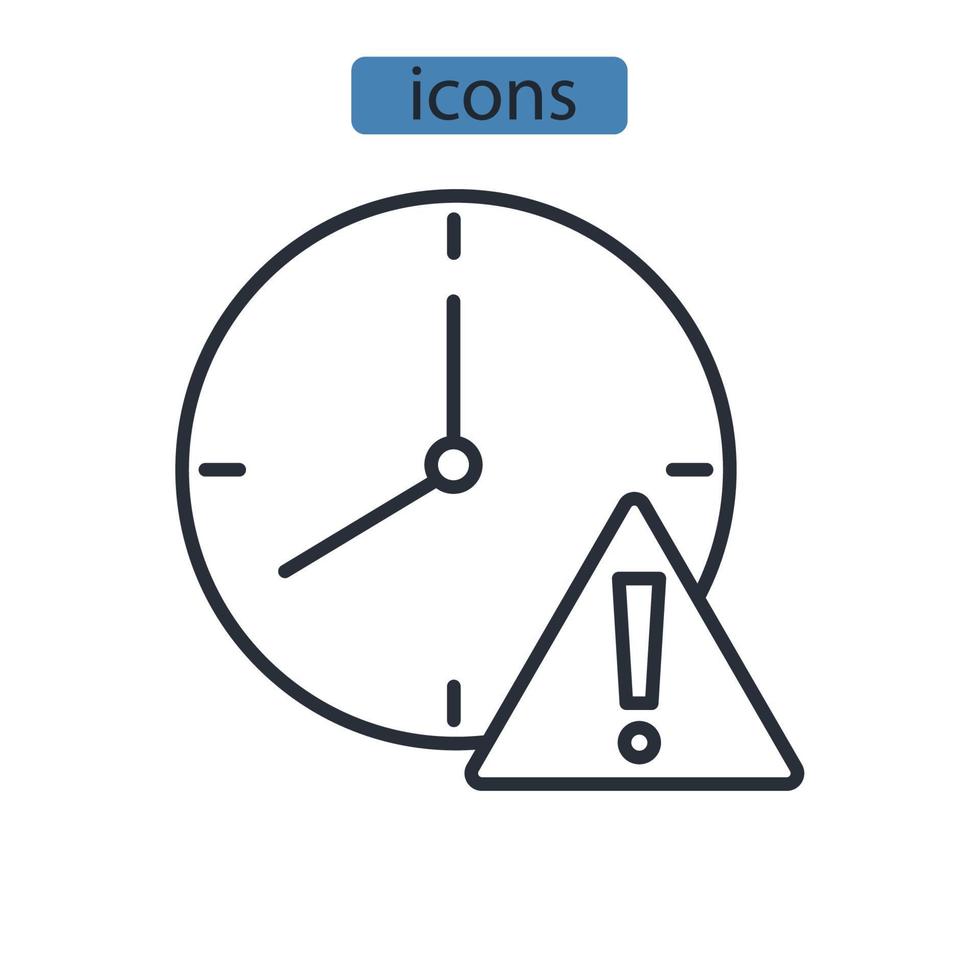 icons