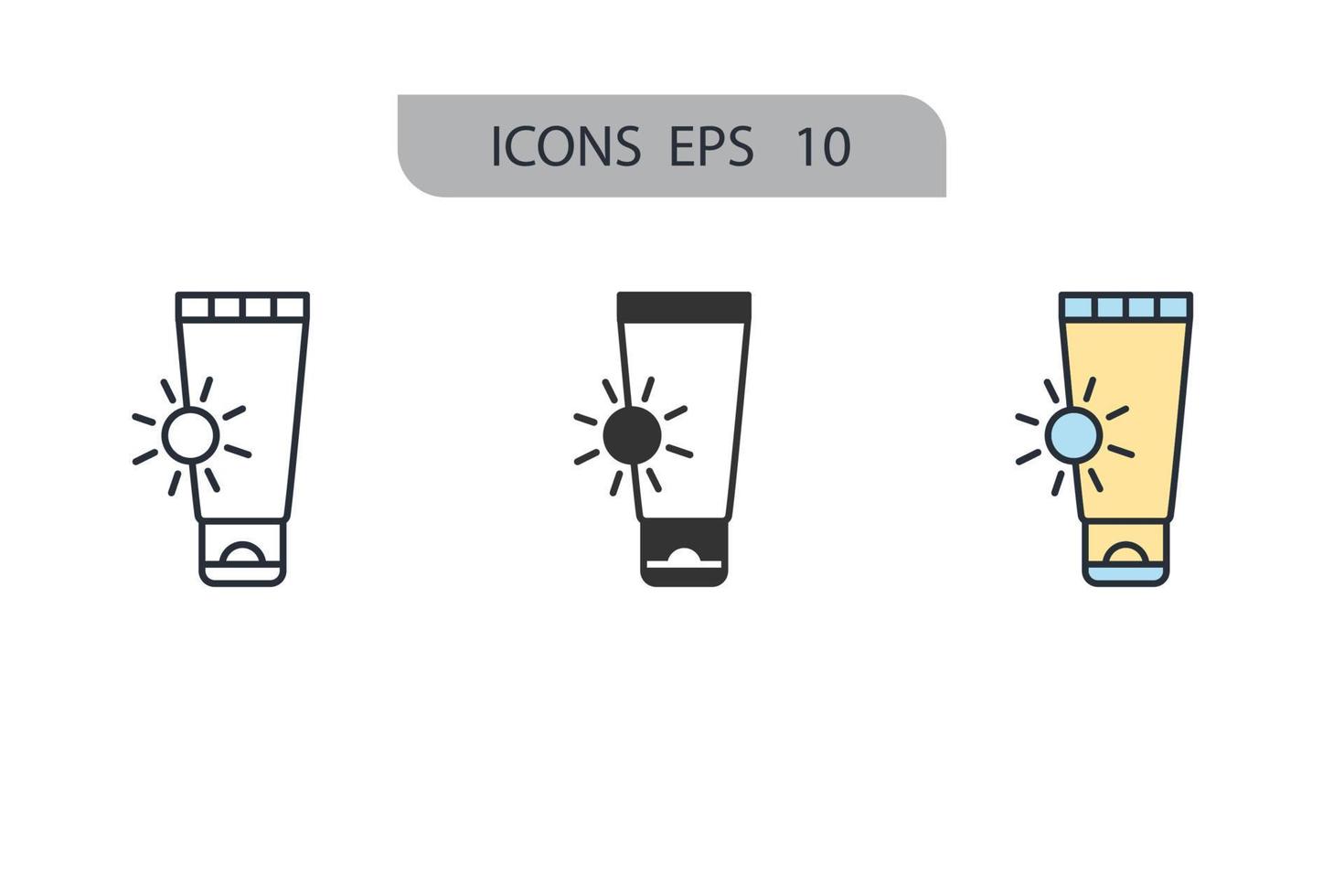 ICONS EPS 10