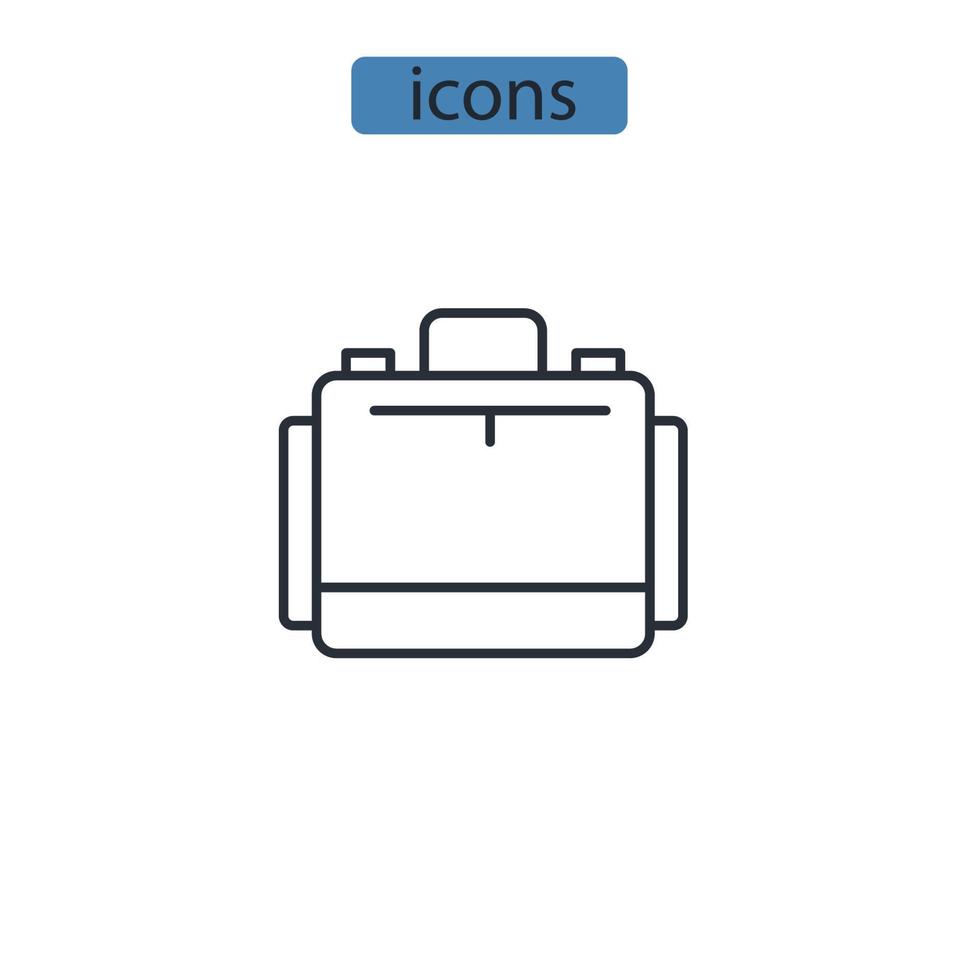 icons