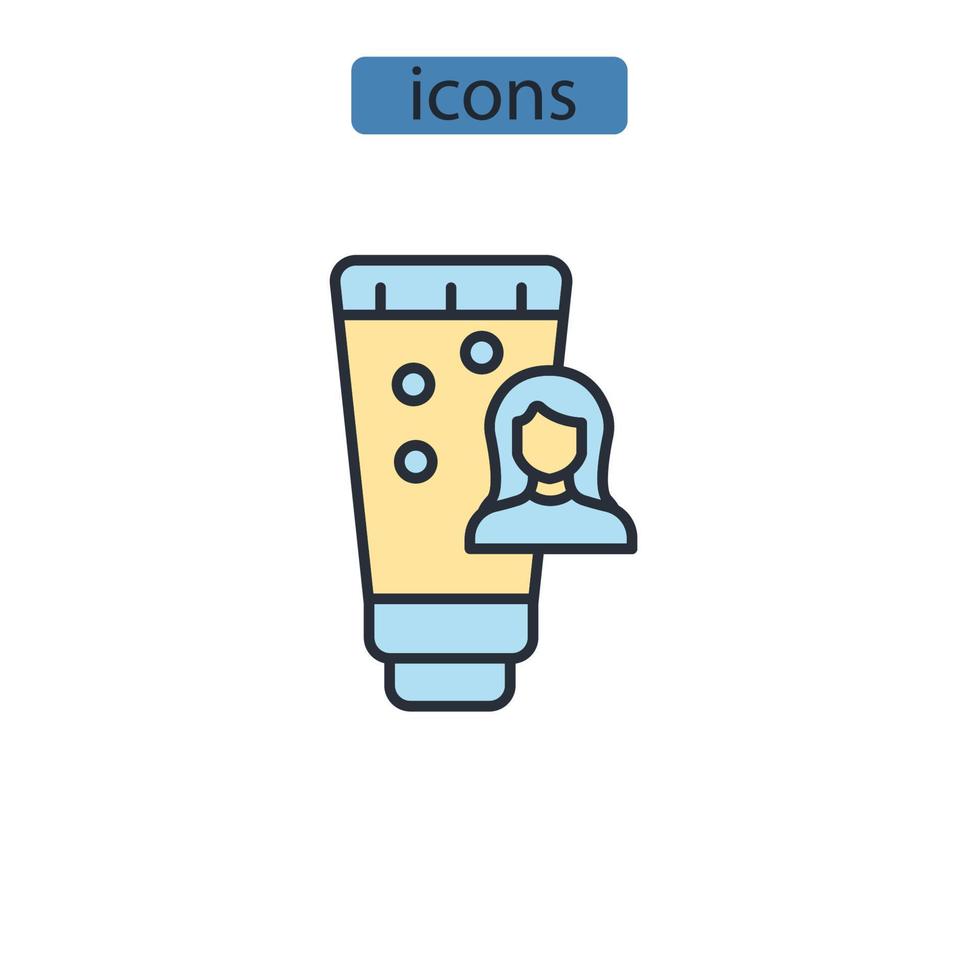 icons