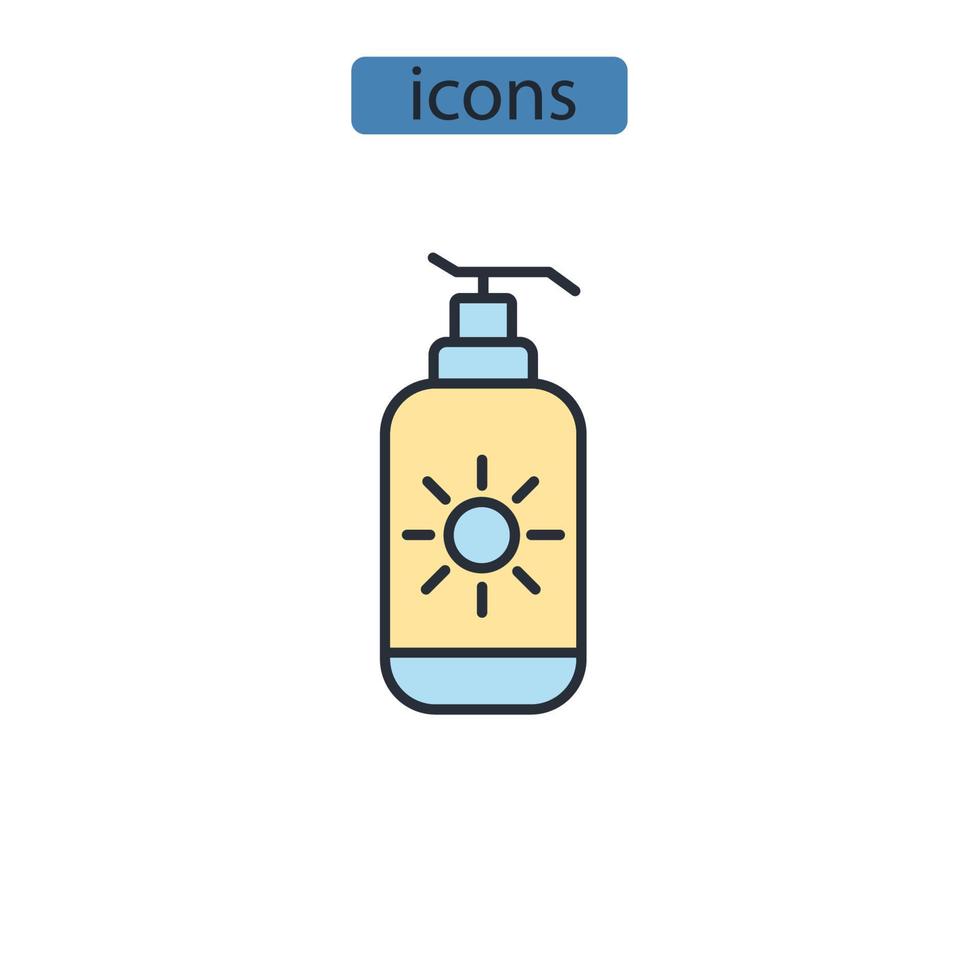 icons