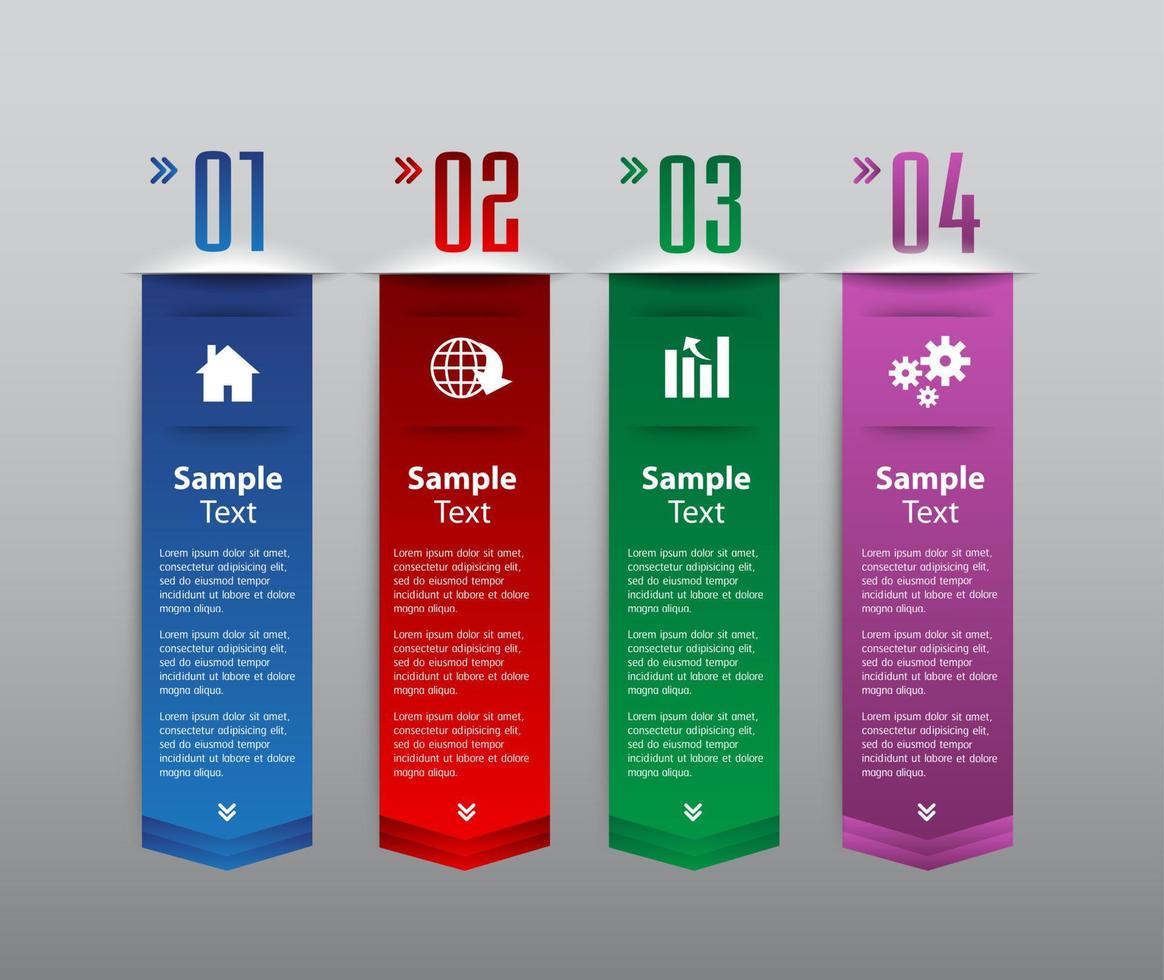 » 01

Sample
Text

Lorem ipsum dolor sit amet, consectetur adipisicing elit, sed do eiusmod tempor incididunt ut labore et dolore magna aliqua.

Lorem ipsum dolor sit amet, consectetur adipisicing elit, sed do eiusmod tempor incididunt ut labore et dolore magna aliqua.

Lorem ipsum dolor sit amet, consectetur adipisicing elit, sed do eiusmod tempor incididunt ut labore et dolore magna aliqua.

» 02

Sample
Text

Lorem ipsum dolor sit amet, consectetur adipisicing elit, sed do eiusmod tempor incididunt ut labore et dolore magna aliqua.

Lorem ipsum dolor sit amet, consectetur adipisicing elit, sed do eiusmod tempor incididunt ut labore et dolore magna aliqua.

Lorem ipsum dolor sit amet, consectetur adipisicing elit, sed do eiusmod tempor incididunt ut labore et dolore magna aliqua.

» 03

Sample
Text

Lorem ipsum dolor sit amet, consectetur adipisicing elit, sed do eiusmod tempor incididunt ut labore et dolore magna aliqua.

Lorem ipsum dolor sit amet, consectetur adipisicing elit, sed do eiusmod tempor incididunt ut labore et dolore magna aliqua.

Lorem ipsum dolor sit amet, consectetur adipisicing elit, sed do eiusmod tempor incididunt ut labore et dolore magna aliqua.

» 04

Sample
Text

Lorem ipsum dolor sit amet, consectetur adipisicing elit, sed do eiusmod tempor incididunt ut labore et dolore magna aliqua.

Lorem ipsum dolor sit amet, consectetur adipisicing elit, sed do eiusmod tempor incididunt ut labore et dolore magna aliqua.

Lorem ipsum dolor sit amet, consectetur adipisicing elit, sed do eiusmod tempor incididunt ut labore et dolore magna aliqua.