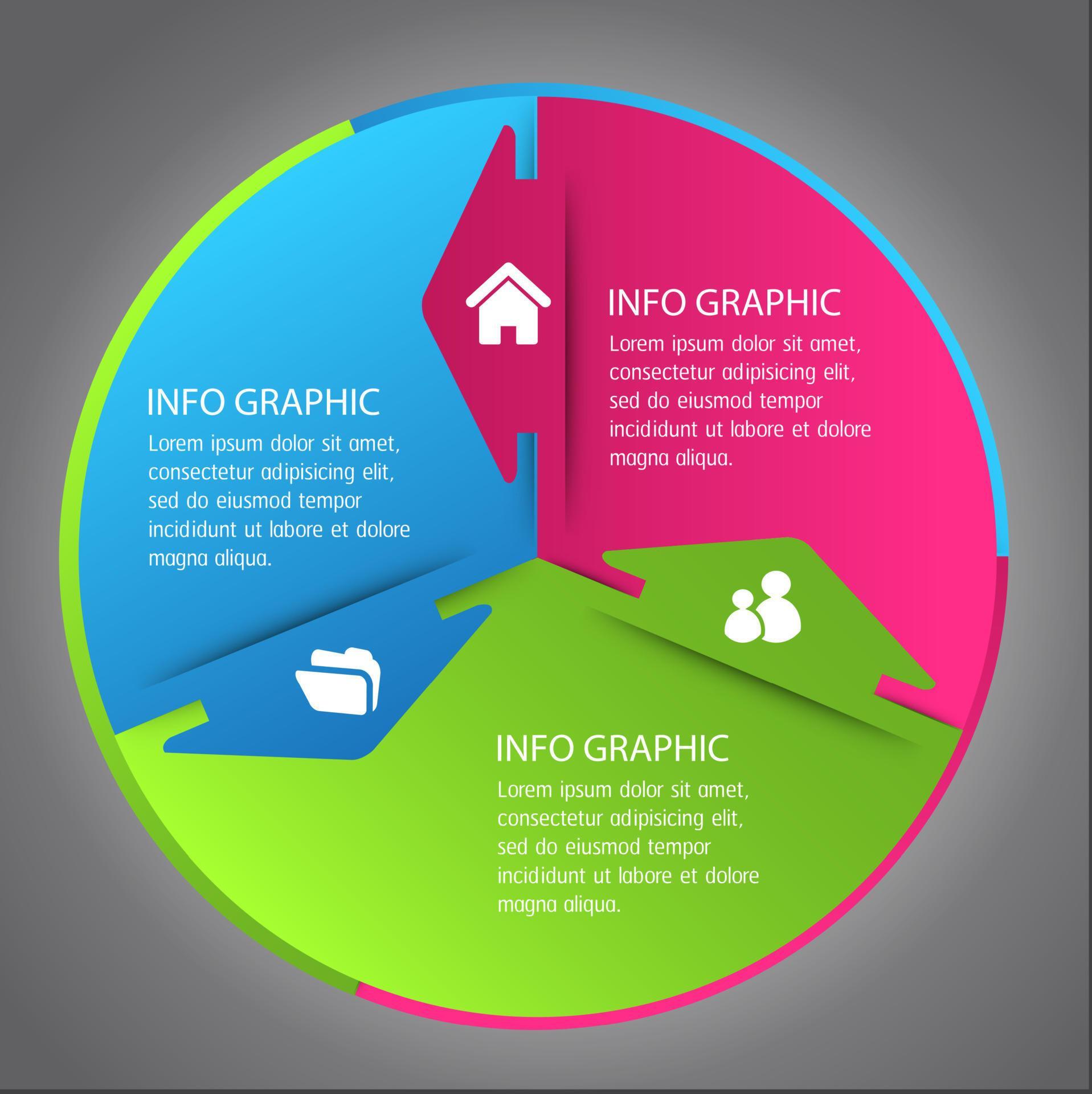 INFO GRAPHIC
Lorem ipsum dolor sit amet, consectetur adipisicing elit, sed do eiusmod tempor incididunt ut labore et dolore magna aliqua.

INFO GRAPHIC
Lorem ipsum dolor sit amet, consectetur adipisicing elit, sed do eiusmod tempor incididunt ut labore et dolore magna aliqua.

INFO GRAPHIC
Lorem ipsum dolor sit amet, consectetur adipisicing elit, sed do eiusmod tempor incididunt ut labore et dolore magna aliqua.