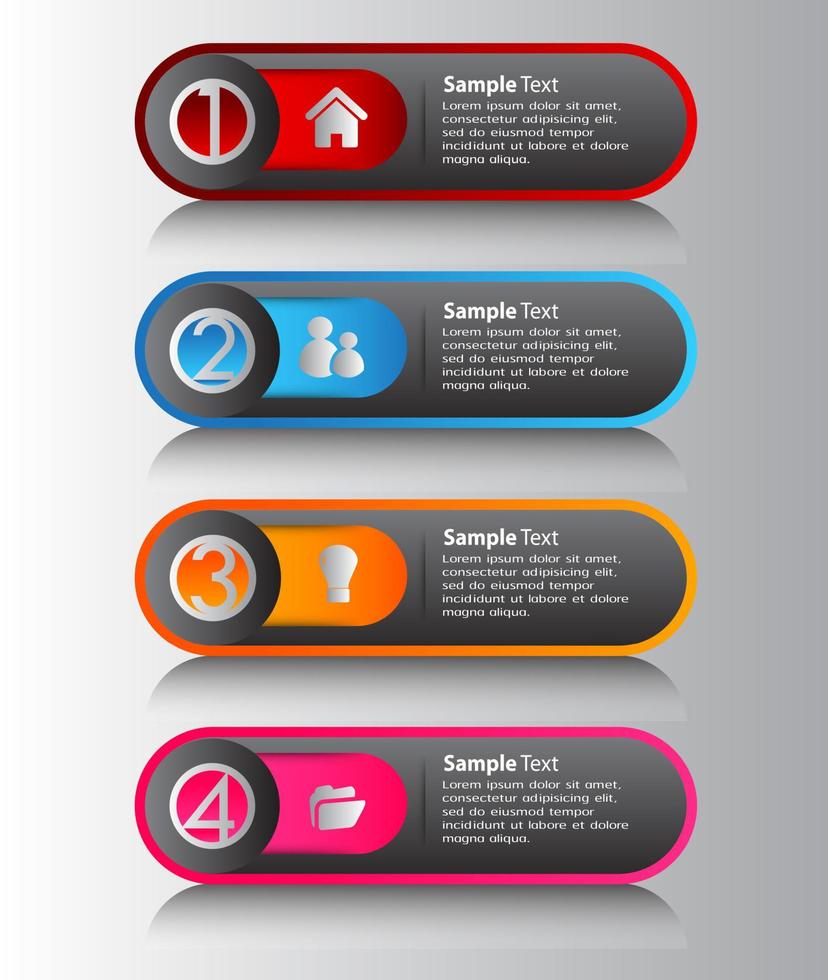 1

Sample Text

Lorem ipsum dolor sit amet, consectetur adipisicing elit, sed do eiusmod tempor incididunt ut labore et dolore magna aliqua.

2

Sample Text

Lorem ipsum dolor sit amet, consectetur adipisicing elit, sed do eiusmod tempor incididunt ut labore et dolore magna aliqua.

3

Sample Text

Lorem ipsum dolor sit amet, consectetur adipisicing elit, sed do eiusmod tempor incididunt ut labore et dolore magna aliqua.

4

Sample Text

Lorem ipsum dolor sit amet, consectetur adipisicing elit, sed do eiusmod tempor incididunt ut labore et dolore magna aliqua.