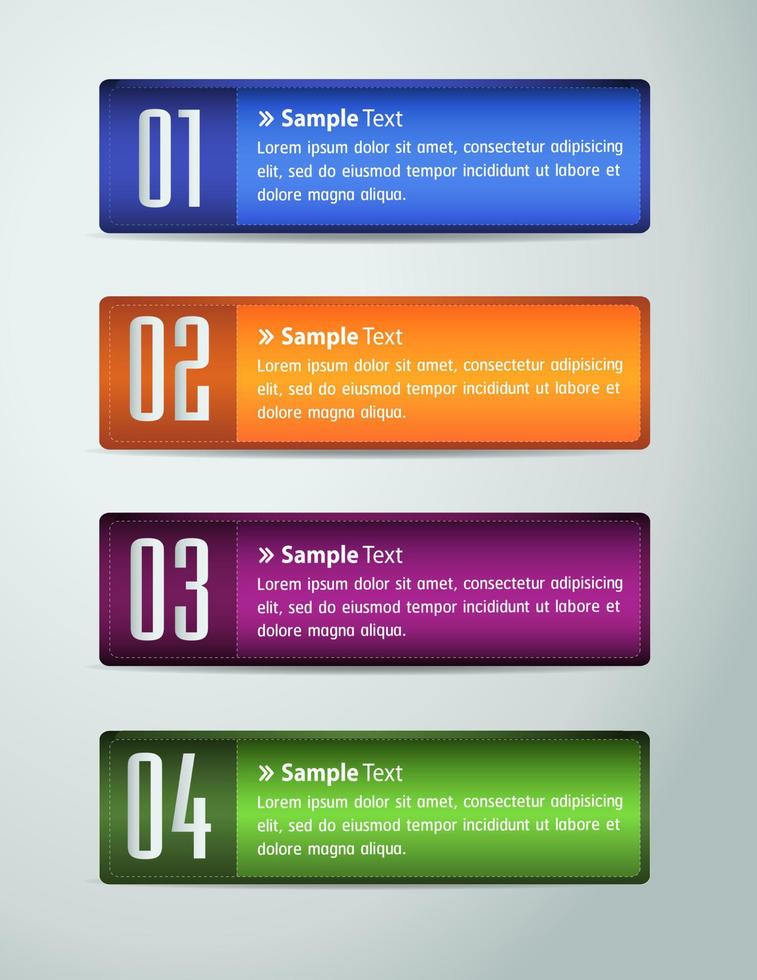 01

» Sample Text
Lorem ipsum dolor sit amet, consectetur adipisicing elit, sed do eiusmod tempor incididunt ut labore et dolore magna aliqua.

02

» Sample Text
Lorem ipsum dolor sit amet, consectetur adipisicing elit, sed do eiusmod tempor incididunt ut labore et dolore magna aliqua.

03

» Sample Text
Lorem ipsum dolor sit amet, consectetur adipisicing elit, sed do eiusmod tempor incididunt ut labore et dolore magna aliqua.

04

» Sample Text
Lorem ipsum dolor sit amet, consectetur adipisicing elit, sed do eiusmod tempor incididunt ut labore et dolore magna aliqua.