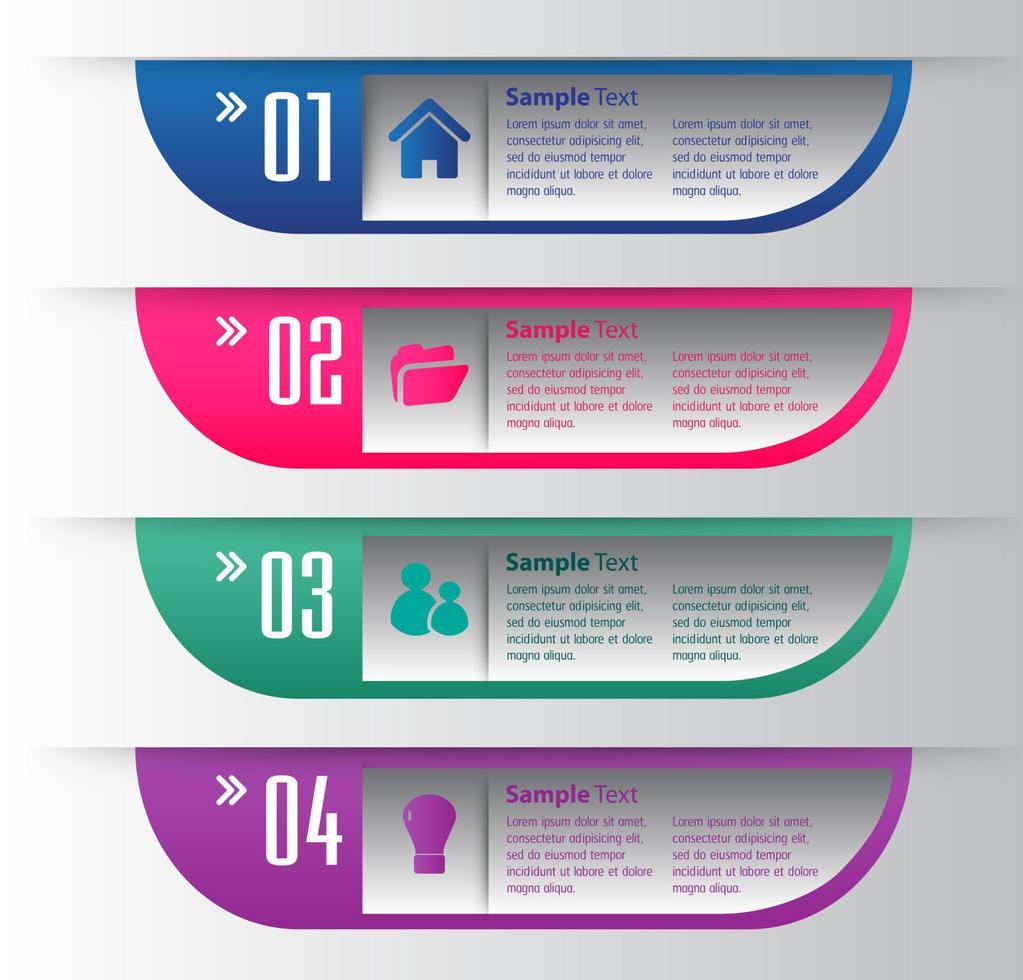 » 01

Sample Text

Lorem ipsum dolor sit amet, consectetur adipisicing elit, sed do eiusmod tempor incididunt ut labore et dolore magna aliqua.

Lorem ipsum dolor sit amet, consectetur adipisicing elit, sed do eiusmod tempor incididunt ut labore et dolore magna aliqua.

» 02

Sample Text

Lorem ipsum dolor sit amet, consectetur adipisicing elit, sed do eiusmod tempor incididunt ut labore et dolore magna aliqua.

Lorem ipsum dolor sit amet, consectetur adipisicing elit, sed do eiusmod tempor incididunt ut labore et dolore magna aliqua.

» 03

Sample Text

Lorem ipsum dolor sit amet, consectetur adipisicing elit, sed do eiusmod tempor incididunt ut labore et dolore magna aliqua.

Lorem ipsum dolor sit amet, consectetur adipisicing elit, sed do eiusmod tempor incididunt ut labore et dolore magna aliqua.

» 04

Sample Text

Lorem ipsum dolor sit amet, consectetur adipisicing elit, sed do eiusmod tempor incididunt ut labore et dolore magna aliqua.

Lorem ipsum dolor sit amet, consectetur adipisicing elit, sed do eiusmod tempor incididunt ut labore et dolore magna aliqua.