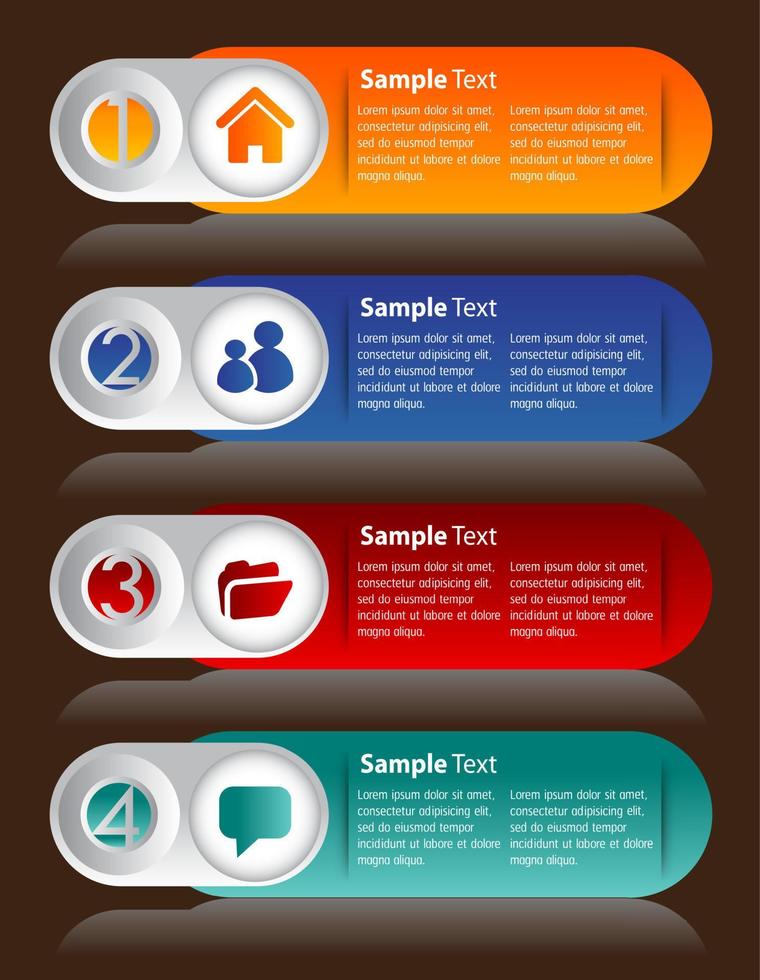 1

Sample Text

Lorem ipsum dolor sit amet, consectetur adipisicing elit, sed do eiusmod tempor incididunt ut labore et dolore magna aliqua.

Lorem ipsum dolor sit amet, consectetur adipisicing elit, sed do eiusmod tempor incididunt ut labore et dolore magna aliqua.

2

Sample Text

Lorem ipsum dolor sit amet, consectetur adipisicing elit, sed do eiusmod tempor incididunt ut labore et dolore magna aliqua.

Lorem ipsum dolor sit amet, consectetur adipisicing elit, sed do eiusmod tempor incididunt ut labore et dolore magna aliqua.

3

Sample Text

Lorem ipsum dolor sit amet, consectetur adipisicing elit, sed do eiusmod tempor incididunt ut labore et dolore magna aliqua.

Lorem ipsum dolor sit amet, consectetur adipisicing elit, sed do eiusmod tempor incididunt ut labore et dolore magna aliqua.

4

Sample Text

Lorem ipsum dolor sit amet, consectetur adipisicing elit, sed do eiusmod tempor incididunt ut labore et dolore magna aliqua.

Lorem ipsum dolor sit amet, consectetur adipisicing elit, sed do eiusmod tempor incididunt ut labore et dolore magna aliqua.