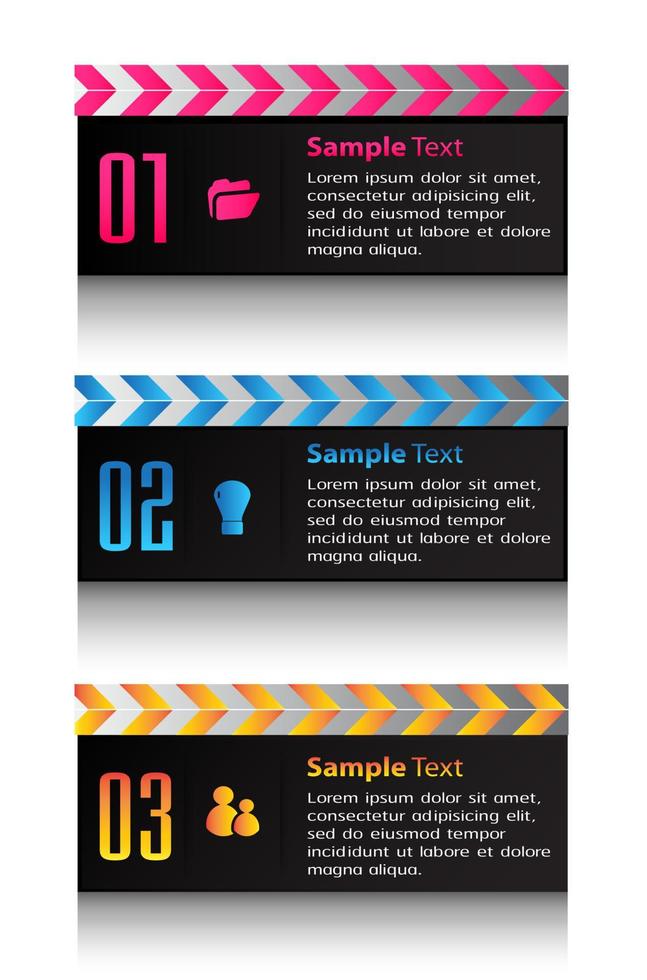 01

Sample Text

Lorem ipsum dolor sit amet, consectetur adipisicing elit, sed do eiusmod tempor incididunt ut labore et dolore magna aliqua.

02

Sample Text

Lorem ipsum dolor sit amet, consectetur adipisicing elit, sed do eiusmod tempor incididunt ut labore et dolore magna aliqua.

03

Sample Text

Lorem ipsum dolor sit amet, consectetur adipisicing elit, sed do eiusmod tempor incididunt ut labore et dolore magna aliqua.