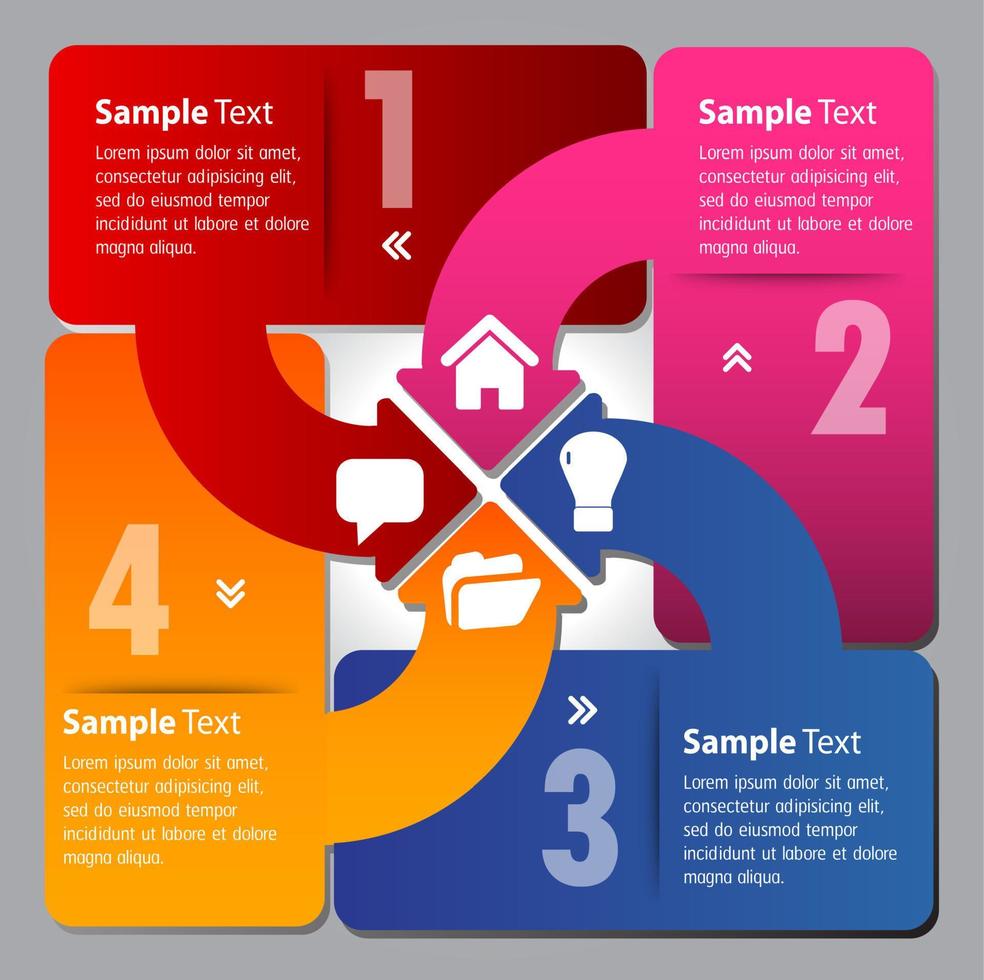 Sample Text
Lorem ipsum dolor sit amet, consectetur adipisicing elit, sed do eiusmod tempor incididunt ut labore et dolore magna aliqua.

1

«

Sample Text
Lorem ipsum dolor sit amet, consectetur adipisicing elit, sed do eiusmod tempor incididunt ut labore et dolore magna aliqua.

2

4

Sample Text
Lorem ipsum dolor sit amet, consectetur adipisicing elit, sed do eiusmod tempor incididunt ut labore et dolore magna aliqua.

»

3

Sample Text
Lorem ipsum dolor sit amet, consectetur adipisicing elit, sed do eiusmod tempor incididunt ut labore et dolore magna aliqua.