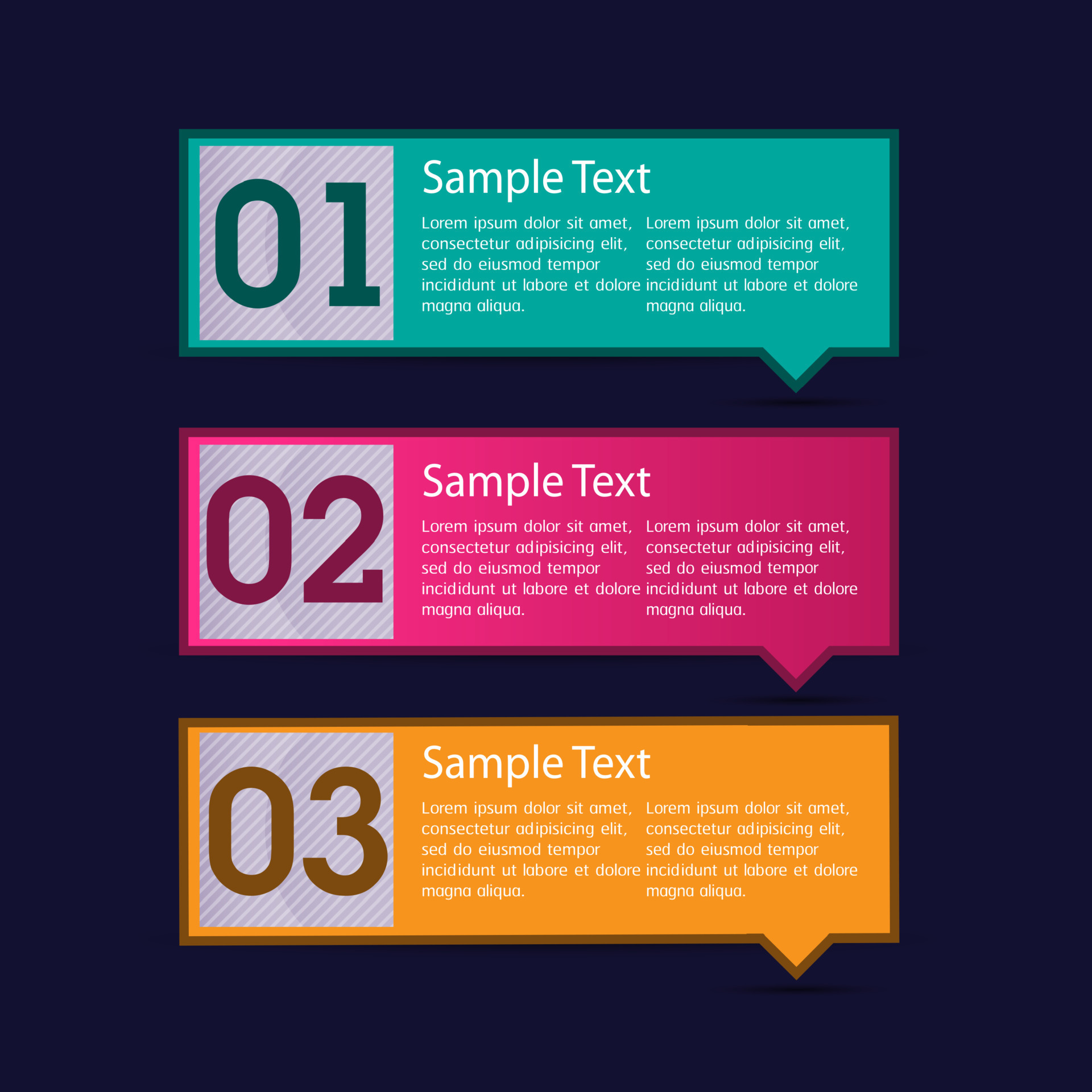 01

Sample Text

Lorem ipsum dolor sit amet, consectetur adipisicing elit, sed do eiusmod tempor incididunt ut labore et dolore magna aliqua.

Lorem ipsum dolor sit amet, consectetur adipisicing elit, sed do eiusmod tempor incididunt ut labore et dolore magna aliqua.

02

Sample Text

Lorem ipsum dolor sit amet, consectetur adipisicing elit, sed do eiusmod tempor incididunt ut labore et dolore magna aliqua.

Lorem ipsum dolor sit amet, consectetur adipisicing elit, sed do eiusmod tempor incididunt ut labore et dolore magna aliqua.

03

Sample Text

Lorem ipsum dolor sit amet, consectetur adipisicing elit, sed do eiusmod tempor incididunt ut labore et dolore magna aliqua.

Lorem ipsum dolor sit amet, consectetur adipisicing elit, sed do eiusmod tempor incididunt ut labore et dolore magna aliqua.