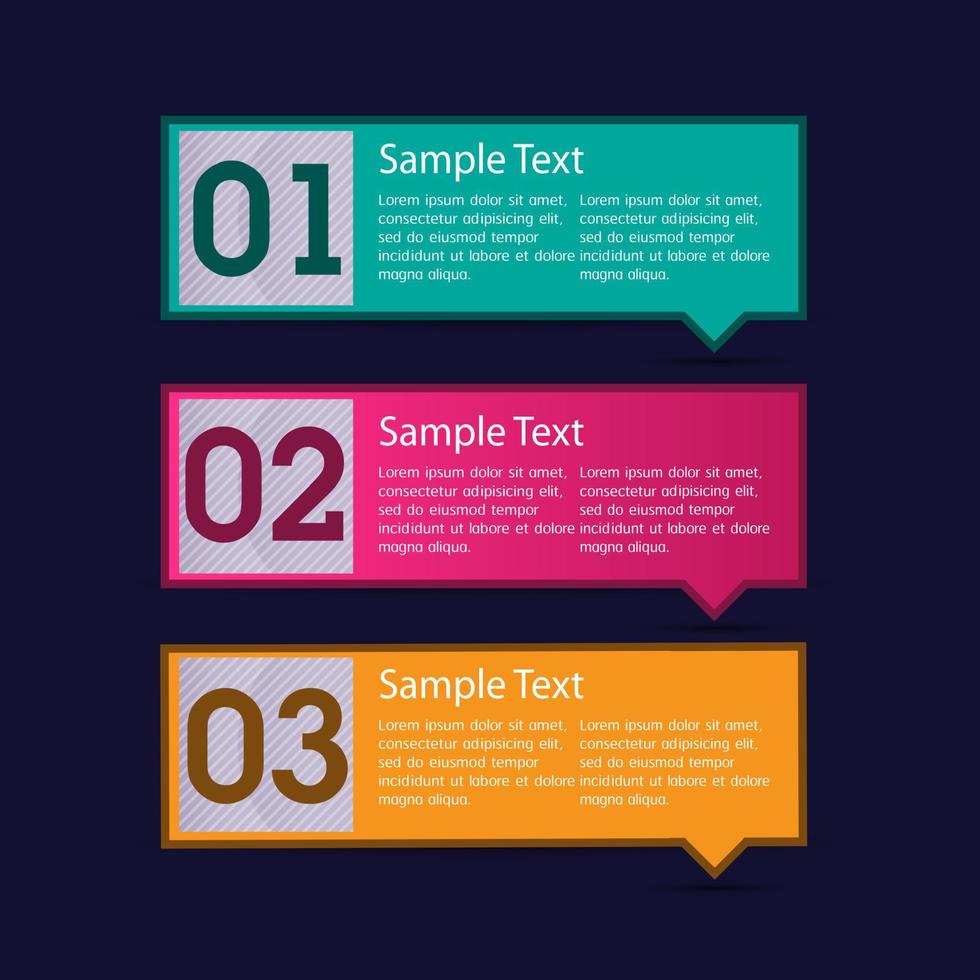 01

Sample Text

Lorem ipsum dolor sit amet, consectetur adipisicing elit, sed do eiusmod tempor incididunt ut labore et dolore magna aliqua.

Lorem ipsum dolor sit amet, consectetur adipisicing elit, sed do eiusmod tempor incididunt ut labore et dolore magna aliqua.

02

Sample Text

Lorem ipsum dolor sit amet, consectetur adipisicing elit, sed do eiusmod tempor incididunt ut labore et dolore magna aliqua.

Lorem ipsum dolor sit amet, consectetur adipisicing elit, sed do eiusmod tempor incididunt ut labore et dolore magna aliqua.

03

Sample Text

Lorem ipsum dolor sit amet, consectetur adipisicing elit, sed do eiusmod tempor incididunt ut labore et dolore magna aliqua.

Lorem ipsum dolor sit amet, consectetur adipisicing elit, sed do eiusmod tempor incididunt ut labore et dolore magna aliqua.