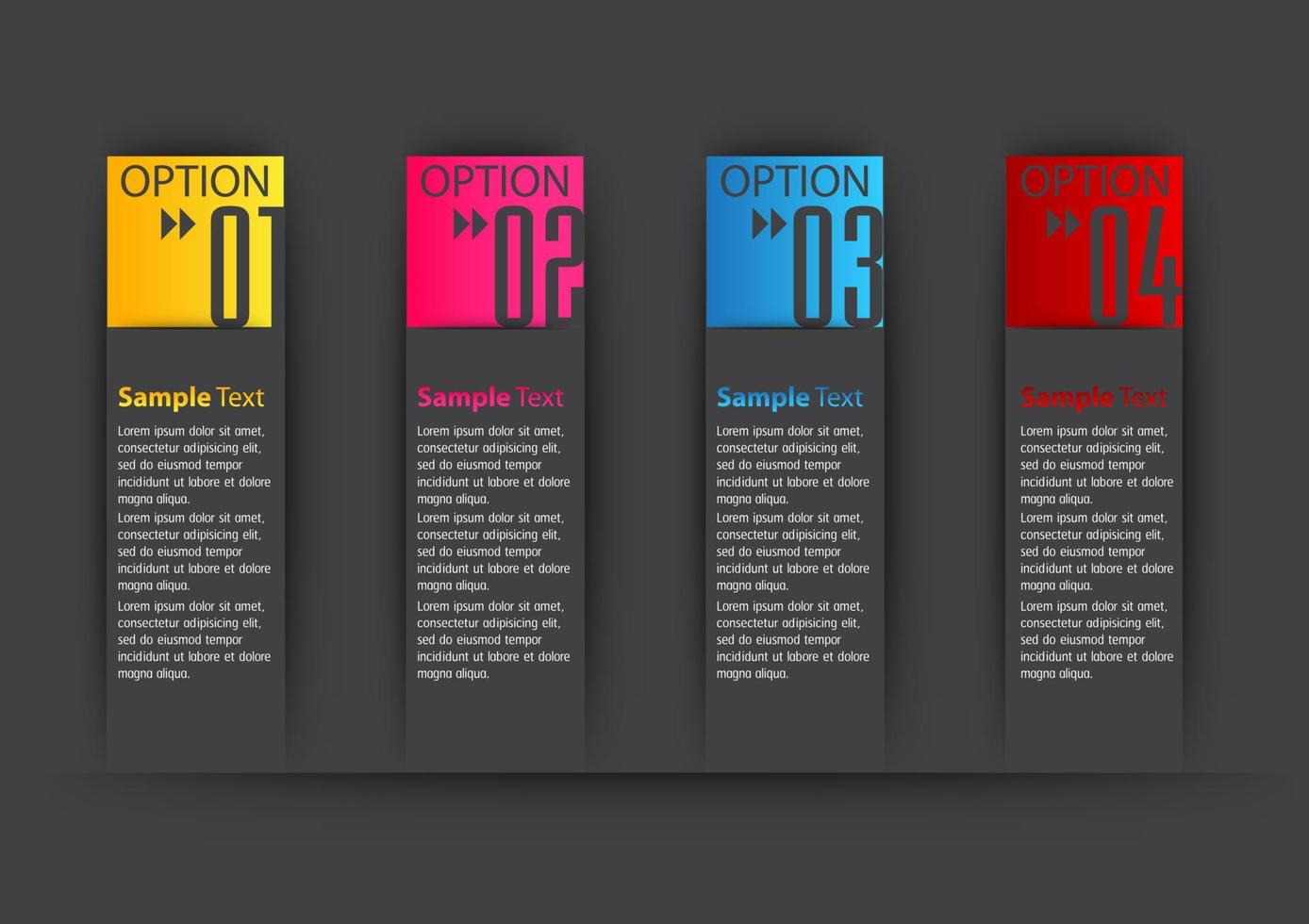 OPTION
01

Sample Text

Lorem ipsum dolor sit amet, consectetur adipisicing elit, sed do eiusmod tempor incididunt ut labore et dolore magna aliqua.
Lorem ipsum dolor sit amet, consectetur adipisicing elit, sed do eiusmod tempor incididunt ut labore et dolore magna aliqua.
Lorem ipsum dolor sit amet, consectetur adipisicing elit, sed do eiusmod tempor incididunt ut labore et dolore magna aliqua.

OPTION
02

Sample Text

Lorem ipsum dolor sit amet, consectetur adipisicing elit, sed do eiusmod tempor incididunt ut labore et dolore magna aliqua.
Lorem ipsum dolor sit amet, consectetur adipisicing elit, sed do eiusmod tempor incididunt ut labore et dolore magna aliqua.
Lorem ipsum dolor sit amet, consectetur adipisicing elit, sed do eiusmod tempor incididunt ut labore et dolore magna aliqua.

OPTION
03

Sample Text

Lorem ipsum dolor sit amet, consectetur adipisicing elit, sed do eiusmod tempor incididunt ut labore et dolore magna aliqua.
Lorem ipsum dolor sit amet, consectetur adipisicing elit, sed do eiusmod tempor incididunt ut labore et dolore magna aliqua.
Lorem ipsum dolor sit amet, consectetur adipisicing elit, sed do eiusmod tempor incididunt ut labore et dolore magna aliqua.

OPTION
04

Sample Text

Lorem ipsum dolor sit amet, consectetur adipisicing elit, sed do eiusmod tempor incididunt ut labore et dolore magna aliqua.
Lorem ipsum dolor sit amet, consectetur adipisicing elit, sed do eiusmod tempor incididunt ut labore et dolore magna aliqua.
Lorem ipsum dolor sit amet, consectetur adipisicing elit, sed do eiusmod tempor incididunt ut labore et dolore magna aliqua.