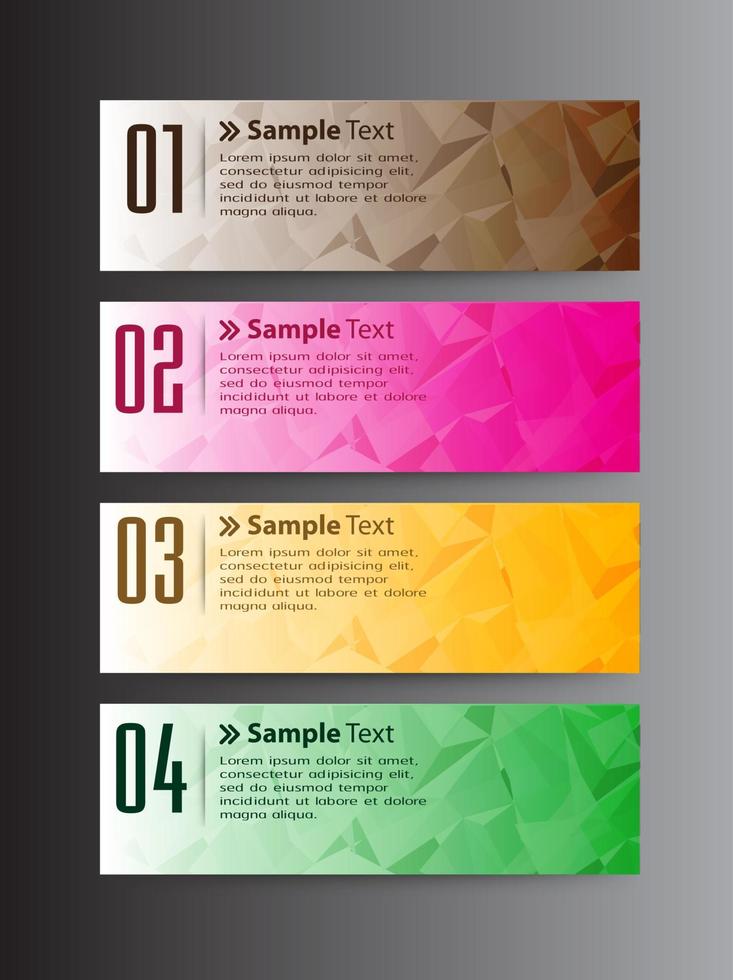 01

» Sample Text

Lorem ipsum dolor sit amet, consectetur adipisicing elit, sed do eiusmod tempor incididunt ut labore et dolore magna aliqua.

02

» Sample Text

Lorem ipsum dolor sit amet, consectetur adipisicing elit, sed do eiusmod tempor incididunt ut labore et dolore magna aliqua.

03

» Sample Text

Lorem ipsum dolor sit amet, consectetur adipisicing elit, sed do eiusmod tempor incididunt ut labore et dolore magna aliqua.

04

» Sample Text

Lorem ipsum dolor sit amet, consectetur adipisicing elit, sed do eiusmod tempor incididunt ut labore et dolore magna aliqua.