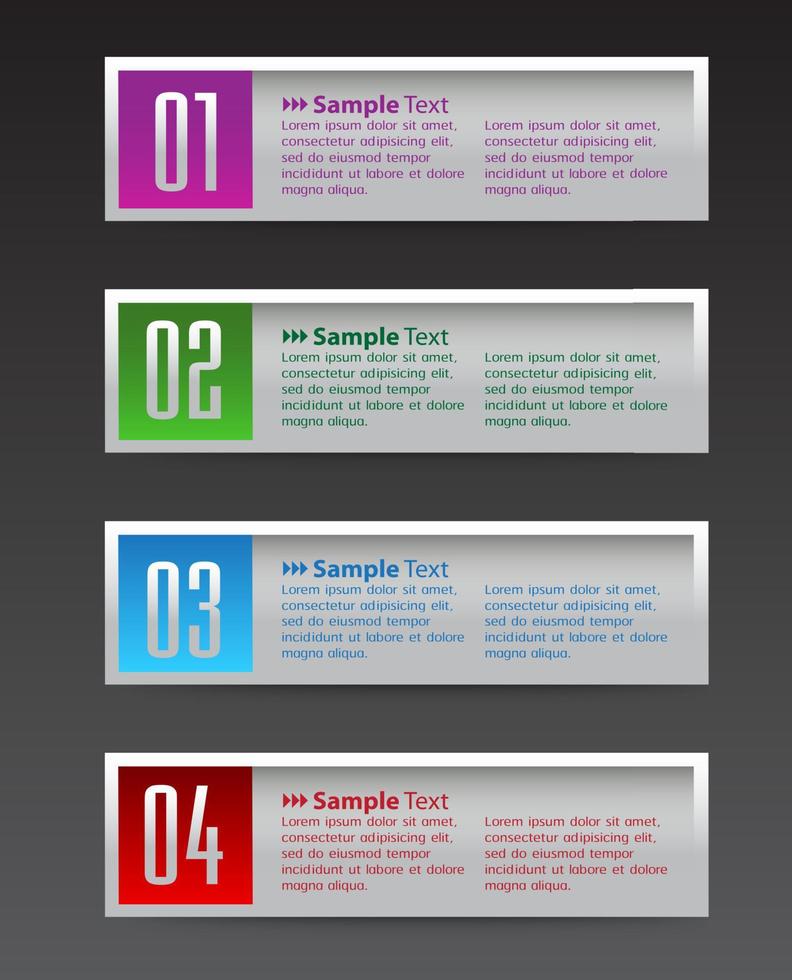 01

Sample Text

Lorem ipsum dolor sit amet, consectetur adipisicing elit, sed do eiusmod tempor incididunt ut labore et dolore magna aliqua.

Lorem ipsum dolor sit amet, consectetur adipisicing elit, sed do eiusmod tempor incididunt ut labore et dolore magna aliqua.

02

Sample Text

Lorem ipsum dolor sit amet, consectetur adipisicing elit, sed do eiusmod tempor incididunt ut labore et dolore magna aliqua.

Lorem ipsum dolor sit amet, consectetur adipisicing elit, sed do eiusmod tempor incididunt ut labore et dolore magna aliqua.

03

Sample Text

Lorem ipsum dolor sit amet, consectetur adipisicing elit, sed do eiusmod tempor incididunt ut labore et dolore magna aliqua.

Lorem ipsum dolor sit amet, consectetur adipisicing elit, sed do eiusmod tempor incididunt ut labore et dolore magna aliqua.

04

Sample Text

Lorem ipsum dolor sit amet, consectetur adipisicing elit, sed do eiusmod tempor incididunt ut labore et dolore magna aliqua.

Lorem ipsum dolor sit amet, consectetur adipisicing elit, sed do eiusmod tempor incididunt ut labore et dolore magna aliqua.